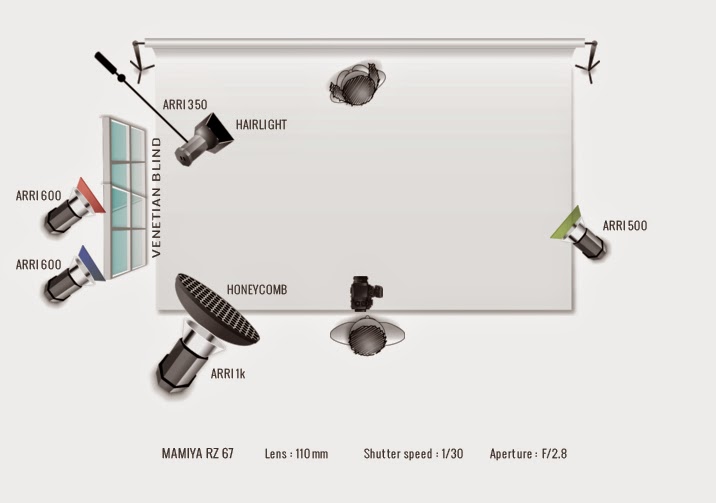 ARRI 350

HAIRLIGHT

VENETIAN BLIND

ARRI 600

ARRI 600

ARRI 500

HONEYCOMB

ARRI 1k

MAMIYA RZ 67 Lens : 110 mm Shutter speed : 1/30 Aperture : F/2.8