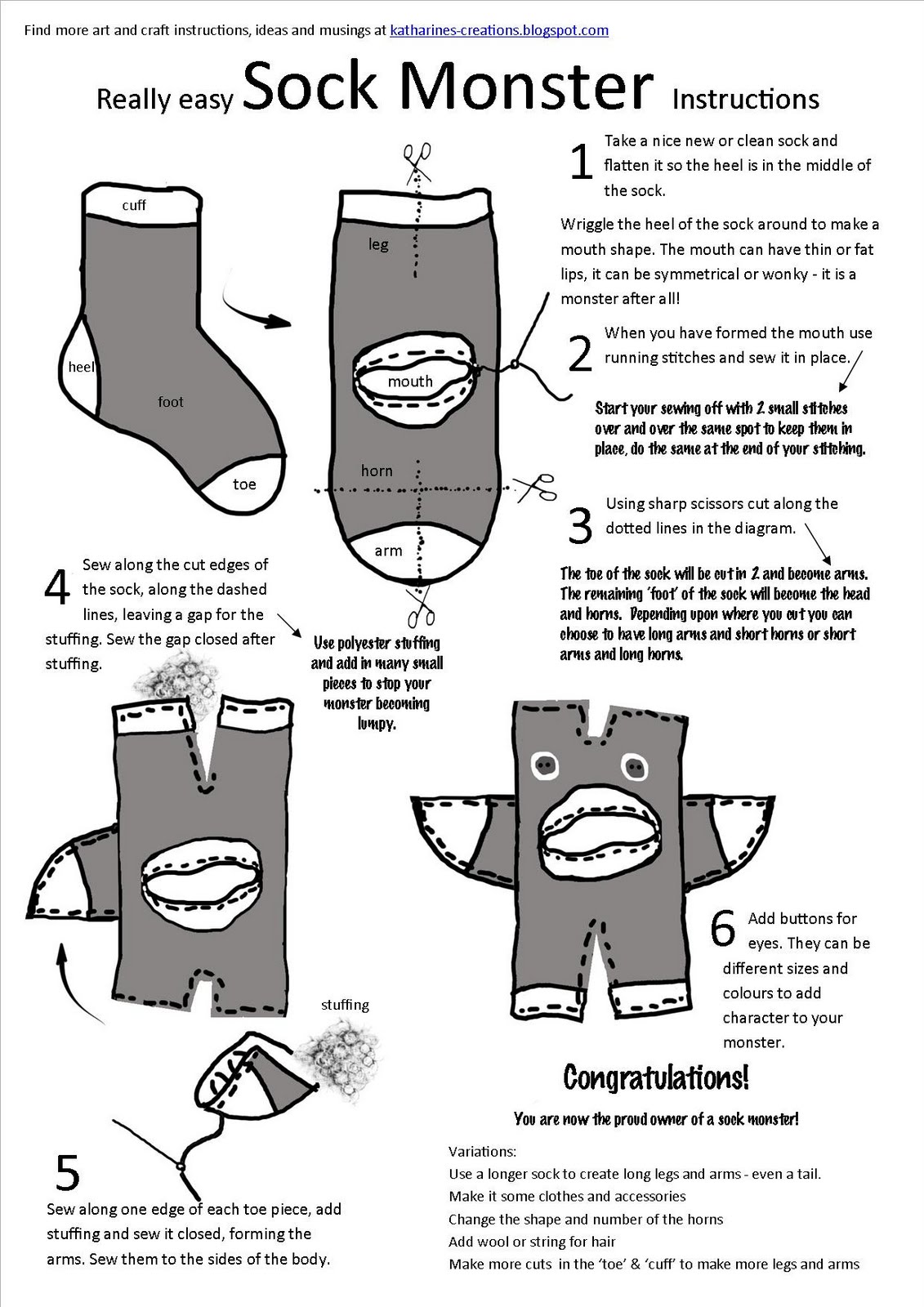 Find more art and craft instructions, ideas and musings at katharines-creations.blogspot.com

Really easy Sock Monster Instructions

cuff

heel

foot

toe

leg

mouth

horn

arm

1 Take a nice new or clean sock and flatten it so the heel is in the middle of the sock.

Wriggle the heel of the sock around to make a mouth shape. The mouth can have thin or fat lips, it can be symmetrical or wonky - it is a monster after all!

2 When you have formed the mouth use running stitches and sew it in place.

Start your sewing off with 2 small stitches over and over the same spot to keep them in place, do the same at the end of your stitching.

3 Using sharp scissors cut along the dotted lines in the diagram.

The toe of the sock will be cut in 2 and become arms. The remaining 'foot' of the sock will become the head and horns. Depending upon where you cut you can choose to have long arms and short horns or short arms and long horns.

4 Sew along the cut edges of the sock, along the dashed lines, leaving a gap for the stuffing. Sew the gap closed after stuffing.

Use polyester stuffing and add in many small pieces to stop your monster becoming lumpy.

stuffing

5 Sew along one edge of each toe piece, add stuffing and sew it closed, forming the arms. Sew them to the sides of the body.

6 Add buttons for eyes. They can be different sizes and colours to add character to your monster.

Congratulations!

You are now the proud owner of a sock monster!

Variations:
Use a longer sock to create long legs and arms - even a tail.
Make it some clothes and accessories
Change the shape and number of the horns
Add wool or string for hair
Make more cuts in the 'toe' & 'cuff' to make more legs and arms