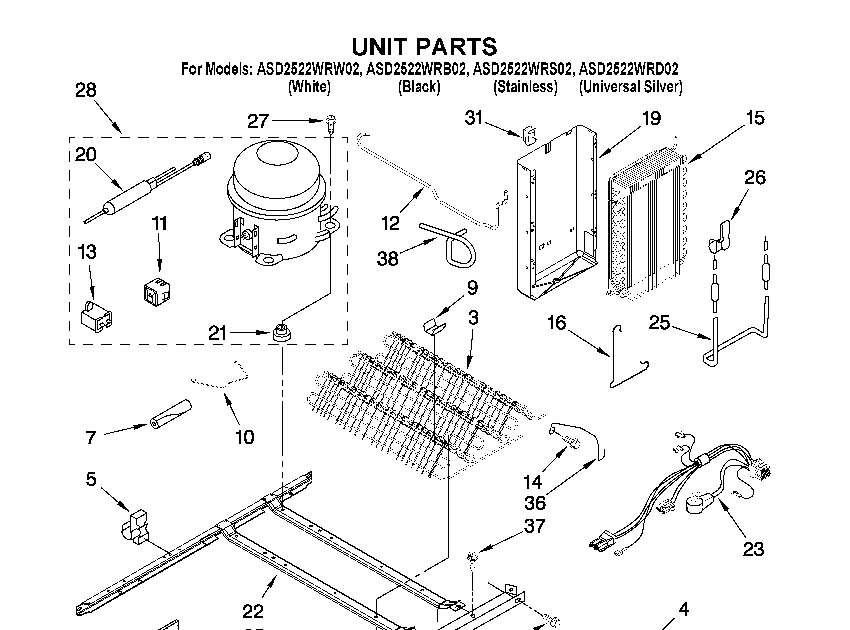 UNIT PARTS
For Models: ASD2522WRW02, ASD2522WRB02, ASD2522WRS02, ASD2522WRD02
(White) (Black) (Stainless) (Universal Silver)

28
27
31
19
15
20
26
11
12
13
38
9
3
21
16
25
7
10
14
36
5
37
23
22
4