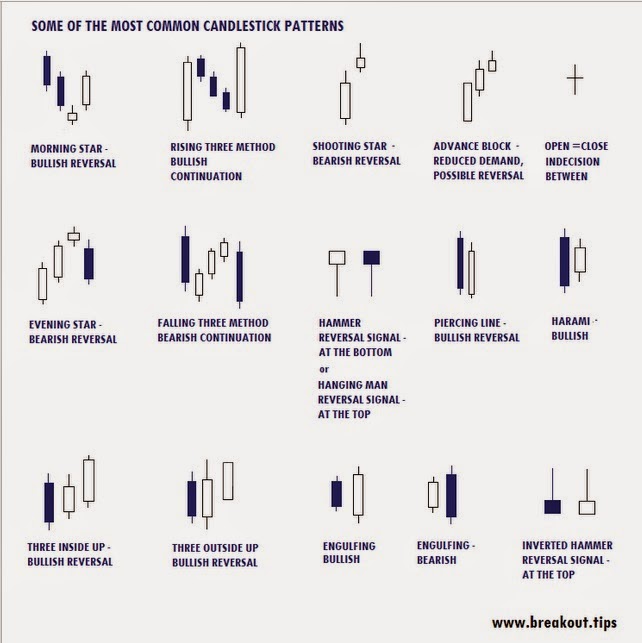 SOME OF THE MOST COMMON CANDLESTICK PATTERNS

MORNING STAR - BULLISH REVERSAL

RISING THREE METHOD BULLISH CONTINUATION

SHOOTING STAR - BEARISH REVERSAL

ADVANCE BLOCK - REDUCED DEMAND, POSSIBLE REVERSAL

OPEN =CLOSE INDECISION BETWEEN

EVENING STAR - BEARISH REVERSAL

FALLING THREE METHOD BEARISH CONTINUATION

HAMMER REVERSAL SIGNAL - AT THE BOTTOM
or
HANGING MAN REVERSAL SIGNAL - AT THE TOP

PIERCING LINE - BULLISH REVERSAL

HARAMI - BULLISH

THREE INSIDE UP - BULLISH REVERSAL

THREE OUTSIDE UP BULLISH REVERSAL

ENGULFING BULLISH

ENGULFING - BEARISH

INVERTED HAMMER REVERSAL SIGNAL - AT THE TOP

www.breakout.tips