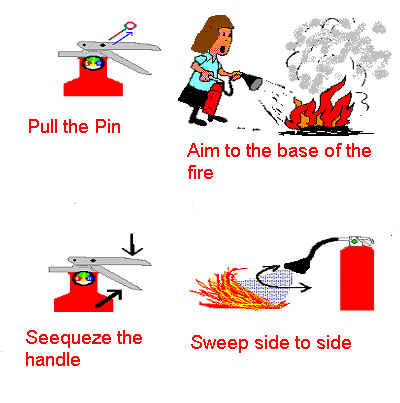 Pull the Pin

Aim to the base of the fire

Seequeze the handle

Sweep side to side