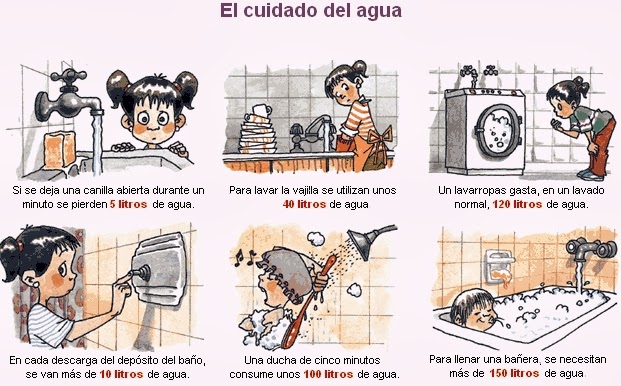 El cuidado del agua

Si se deja una canilla abierta durante un minuto se pierden 5 litros de agua.

Para lavar la vajilla se utilizan unos 40 litros de agua

Un lavarropas gasta, en un lavado normal, 120 litros de agua.

En cada descarga del depósito del baño, se van más de 10 litros de agua.

Una ducha de cinco minutos consume unos 100 litros de agua.

Para llenar una bañera, se necesitan más de 150 litros de agua.