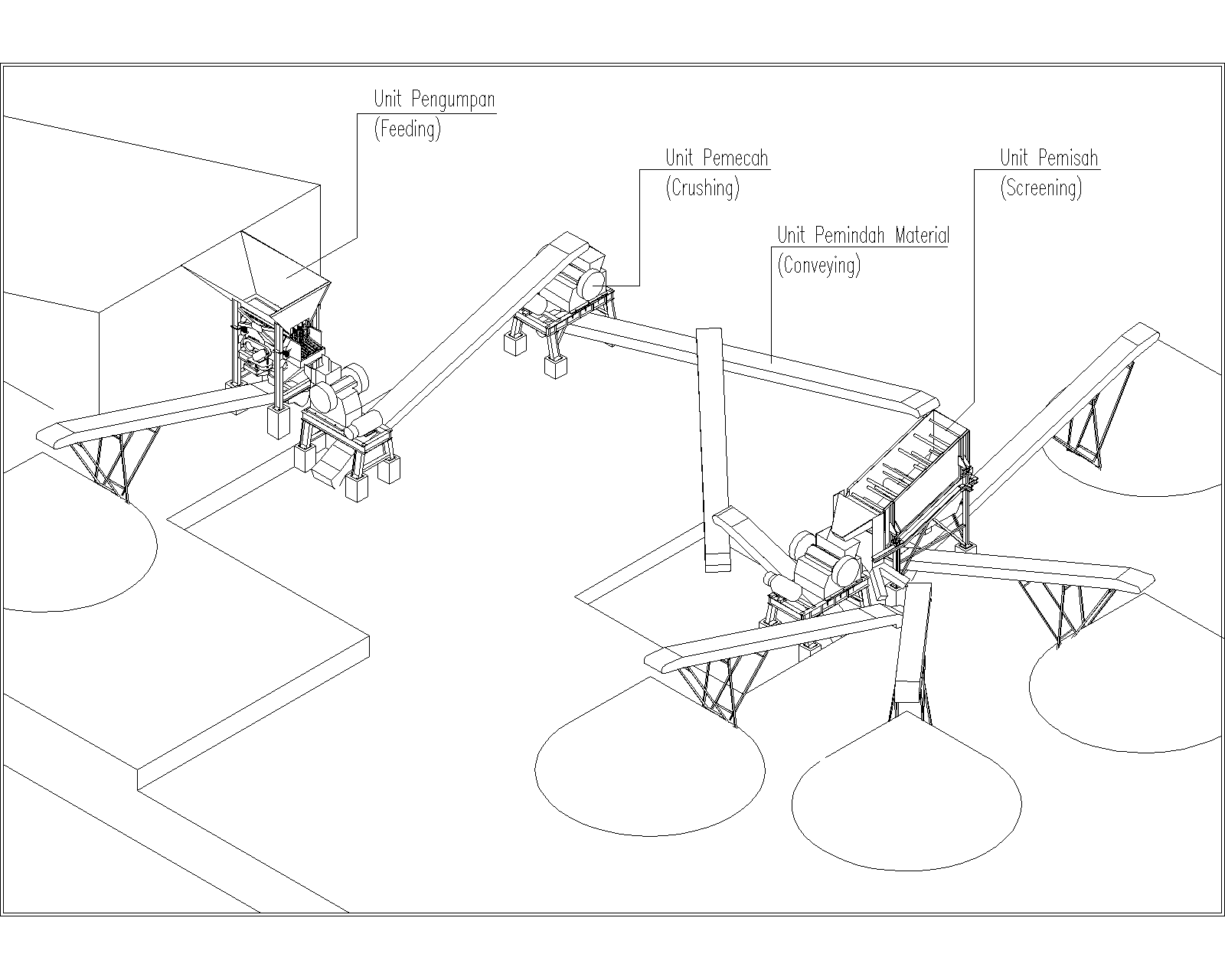 Unit Pengumpan
(Feeding)

Unit Pemecah
(Crushing)

Unit Pemisah
(Screening)

Unit Pemindah Material
(Conveying)