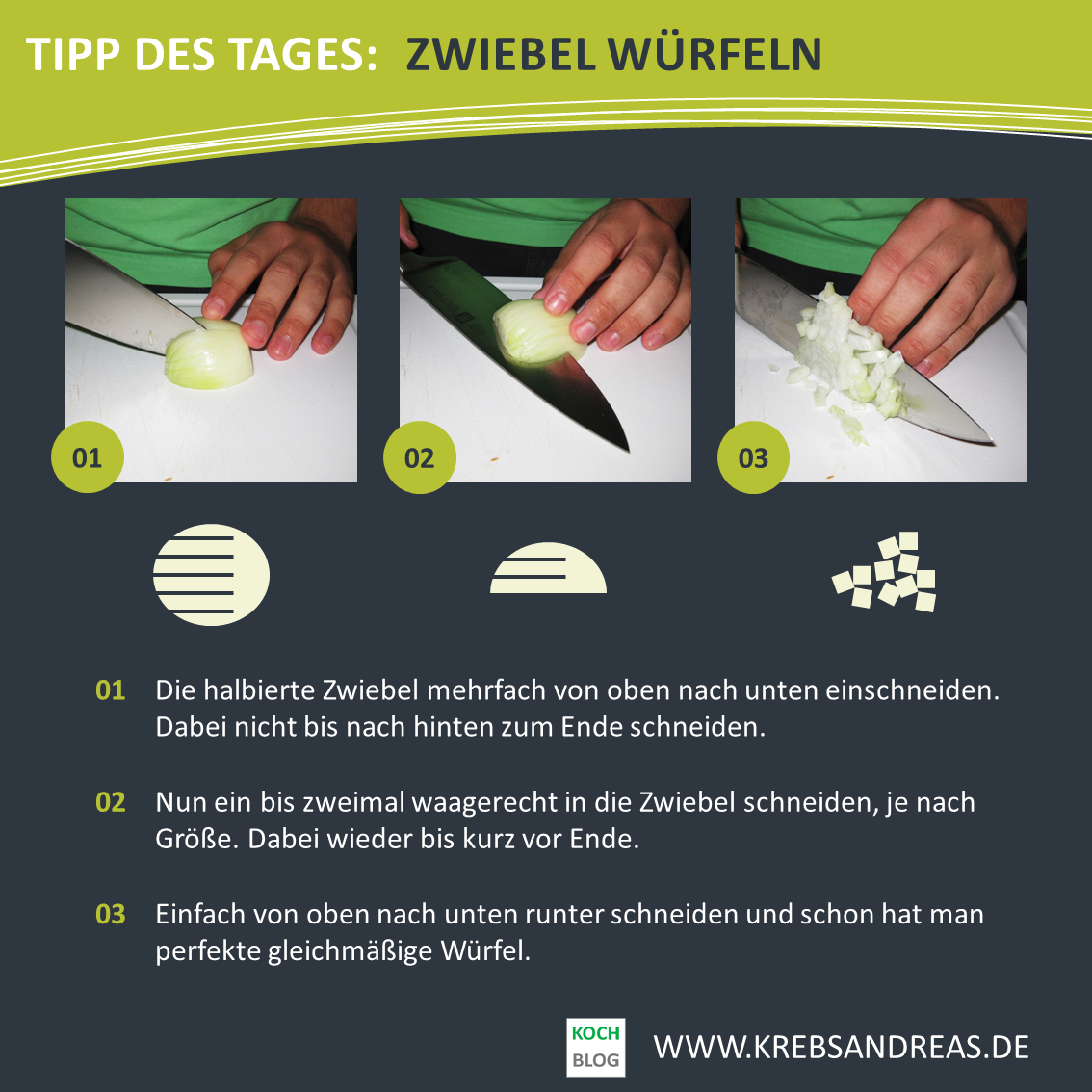 TIPP DES TAGES: ZWIEBEL WÜRFELN

01

02

03

01 Die halbierte Zwiebel mehrfach von oben nach unten einschneiden. Dabei nicht bis nach hinten zum Ende schneiden.

02 Nun ein bis zweimal waagerecht in die Zwiebel schneiden, je nach Größe. Dabei wieder bis kurz vor Ende.

03 Einfach von oben nach unten runter schneiden und schon hat man perfekte gleichmäßige Würfel.

KOCH BLOG

WWW.KREBSANDREAS.DE