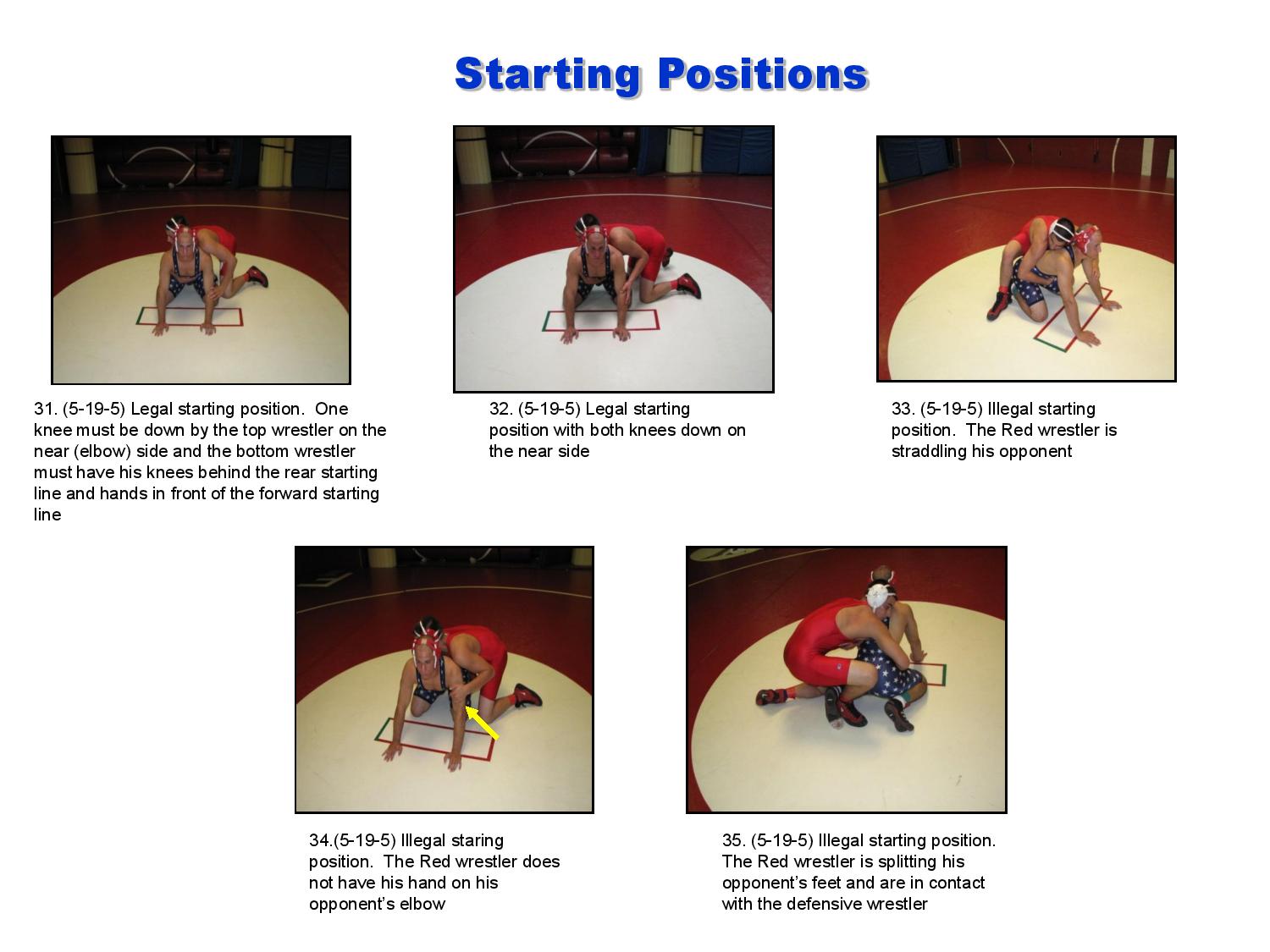 Starting Positions

31. (5-19-5) Legal starting position. One knee must be down by the top wrestler on the near (elbow) side and the bottom wrestler must have his knees behind the rear starting line and hands in front of the forward starting line

32. (5-19-5) Legal starting position with both knees down on the near side

33. (5-19-5) Illegal starting position. The Red wrestler is straddling his opponent

34.(5-19-5) Illegal staring position. The Red wrestler does not have his hand on his opponent's elbow

35. (5-19-5) Illegal starting position. The Red wrestler is splitting his opponent's feet and are in contact with the defensive wrestler