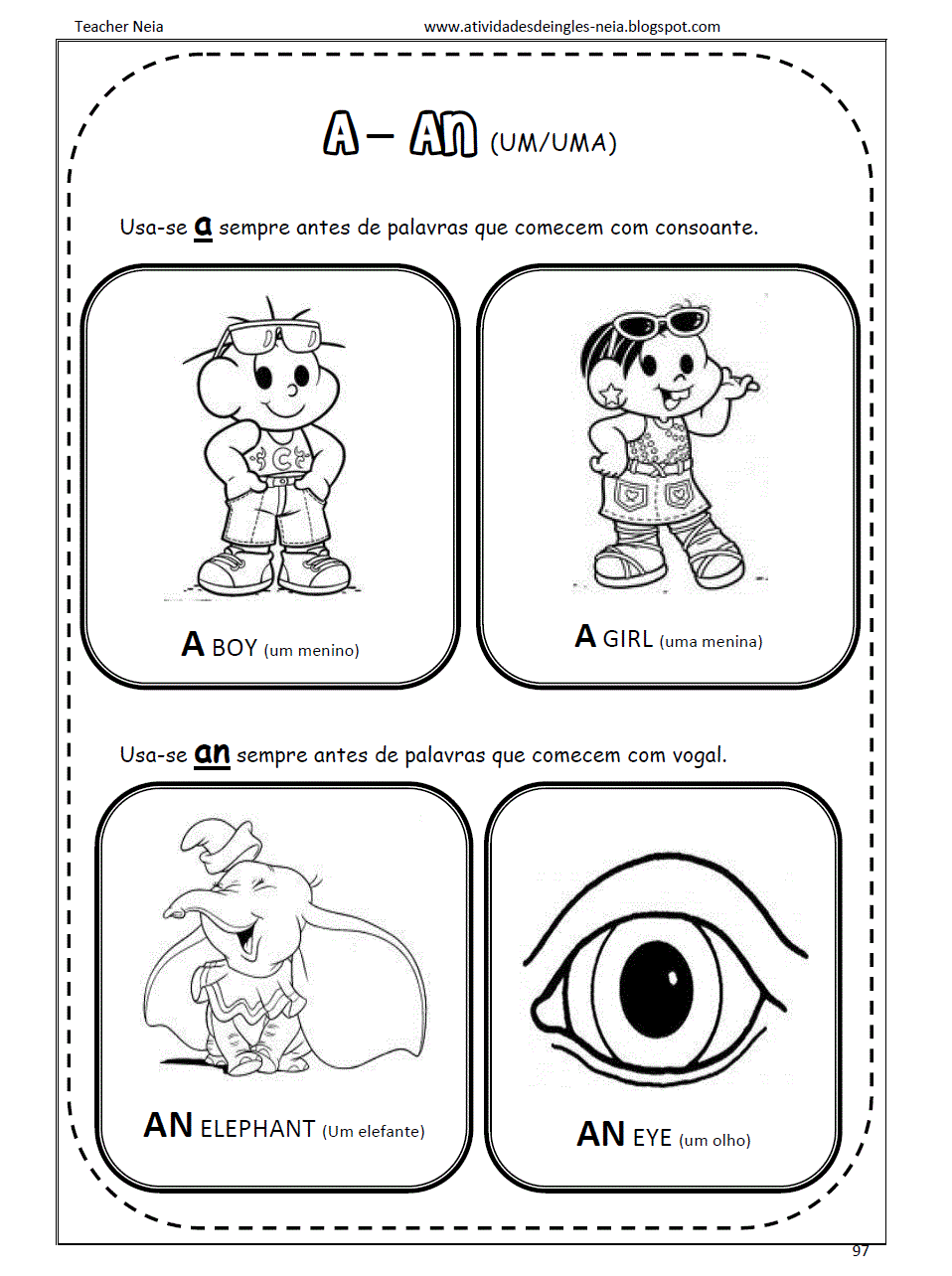 Teacher Neia www.atividadesdeingles-neia.blogspot.com

A – An (UM/UMA)

Usa-se a sempre antes de palavras que comecem com consoante.

A BOY (um menino)

A GIRL (uma menina)

Usa-se an sempre antes de palavras que comecem com vogal.

AN ELEPHANT (Um elefante)

AN EYE (um olho)

97