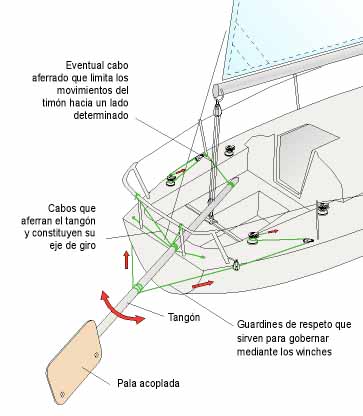 Eventual cabo aferrado que limita los movimientos del timón hacia un lado determinado

Cabos que aferran el tangón y constituyen su eje de giro

Tangón

Guardines de respeto que sirven para gobernar mediante los winches

Pala acoplada