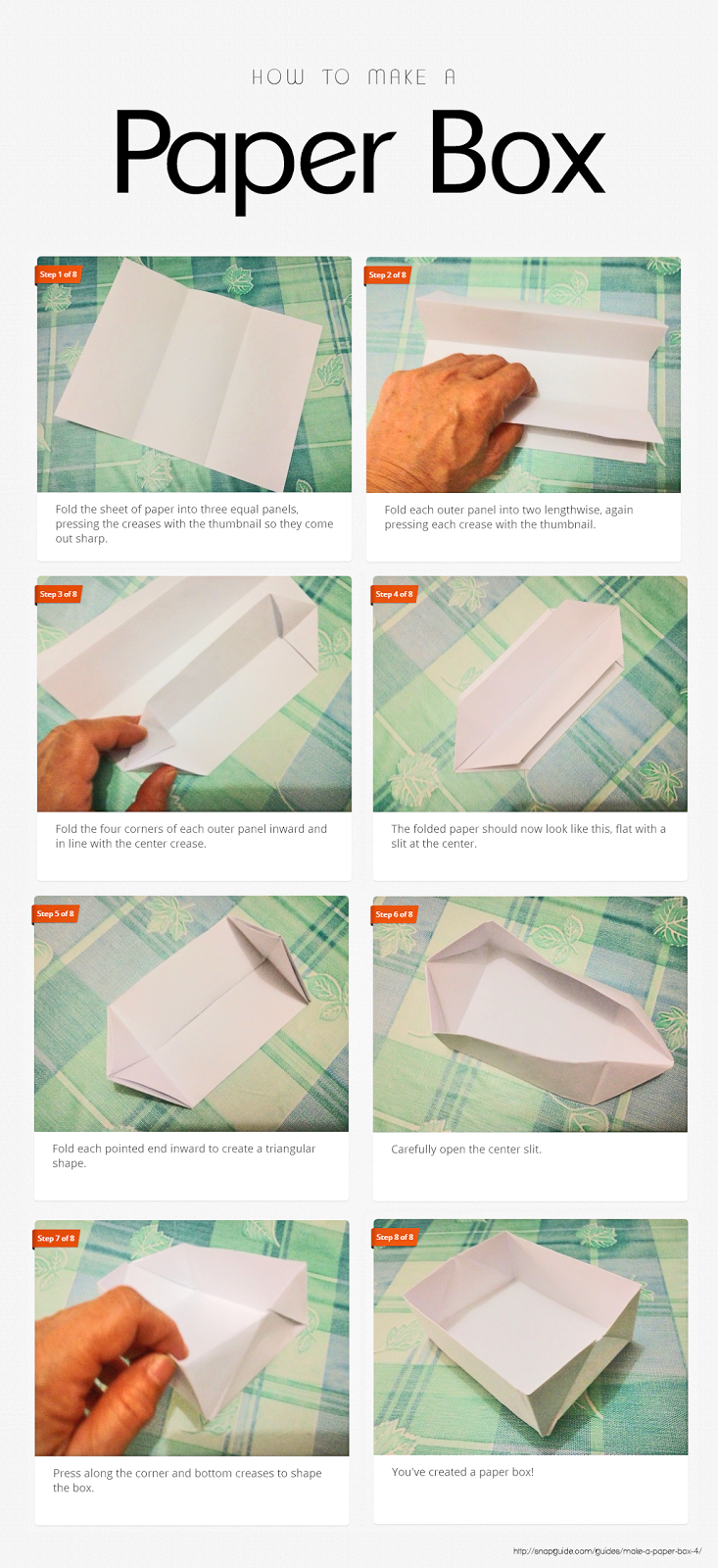 HOW TO MAKE A

Paper Box

Step 1 of 8

Fold the sheet of paper into three equal panels, pressing the creases with the thumbnail so they come out sharp.

Step 2 of 8

Fold each outer panel into two lengthwise, again pressing each crease with the thumbnail.

Step 3 of 8

Fold the four corners of each outer panel inward and in line with the center crease.

Step 4 of 8

The folded paper should now look like this, flat with a slit at the center.

Step 5 of 8

Fold each pointed end inward to create a triangular shape.

Step 6 of 8

Carefully open the center slit.

Step 7 of 8

Press along the corner and bottom creases to shape the box.

Step 8 of 8

You've created a paper box!

http://snapguide.com/guides/make-a-paper-box-4/