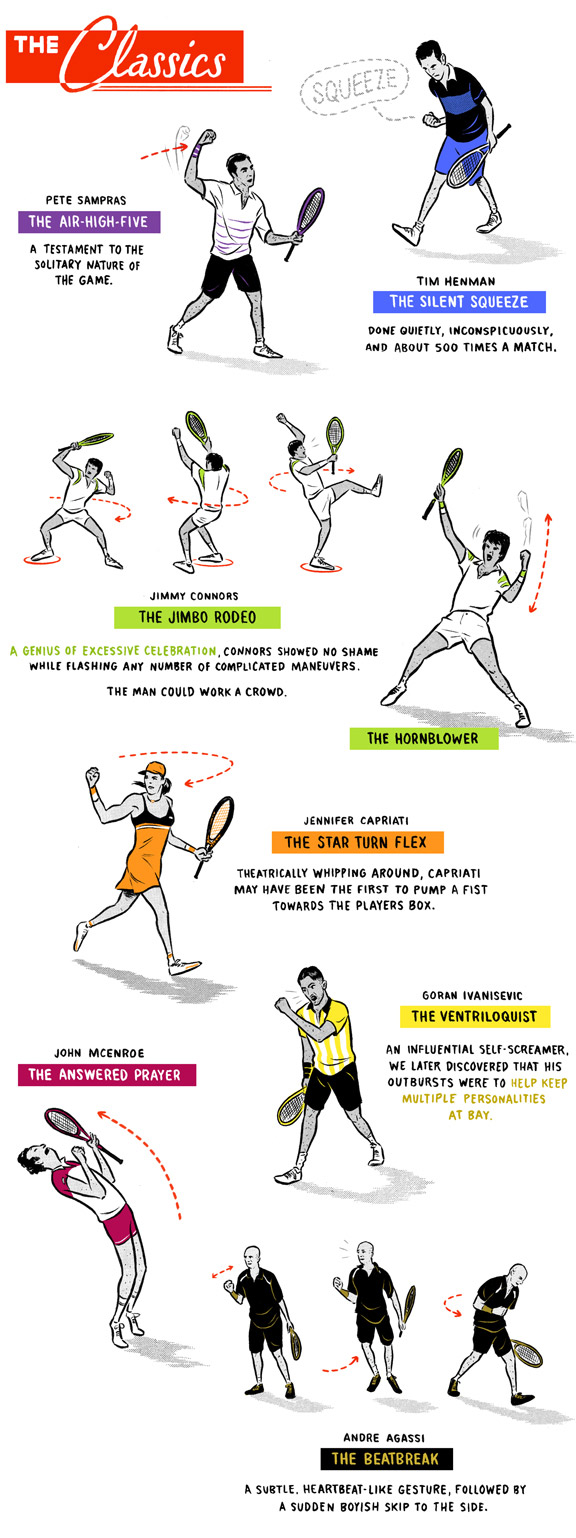 THE Classics

SQUEEZE

PETE SAMPRAS
THE AIR-HIGH-FIVE
A TESTAMENT TO THE SOLITARY NATURE OF THE GAME.

TIM HENMAN
THE SILENT SQUEEZE
DONE QUIETLY, INCONSPICUOUSLY, AND ABOUT 500 TIMES A MATCH.

JIMMY CONNORS
THE JIMBO RODEO
A GENIUS OF EXCESSIVE CELEBRATION, CONNORS SHOWED NO SHAME WHILE FLASHING ANY NUMBER OF COMPLICATED MANEUVERS.

THE MAN COULD WORK A CROWD.

THE HORNBLOWER

JENNIFER CAPRIATI
THE STAR TURN FLEX
THEATRICALLY WHIPPING AROUND, CAPRIATI MAY HAVE BEEN THE FIRST TO PUMP A FIST TOWARDS THE PLAYERS BOX.

GORAN IVANISEVIC
THE VENTRILOQUIST
AN INFLUENTIAL SELF-SCREAMER, WE LATER DISCOVERED THAT HIS OUTBURSTS WERE TO HELP KEEP MULTIPLE PERSONALITIES AT BAY.

JOHN MCENROE
THE ANSWERED PRAYER

ANDRE AGASSI
THE BEATBREAK
A SUBTLE, HEARTBEAT-LIKE GESTURE, FOLLOWED BY A SUDDEN BOYISH SKIP TO THE SIDE.