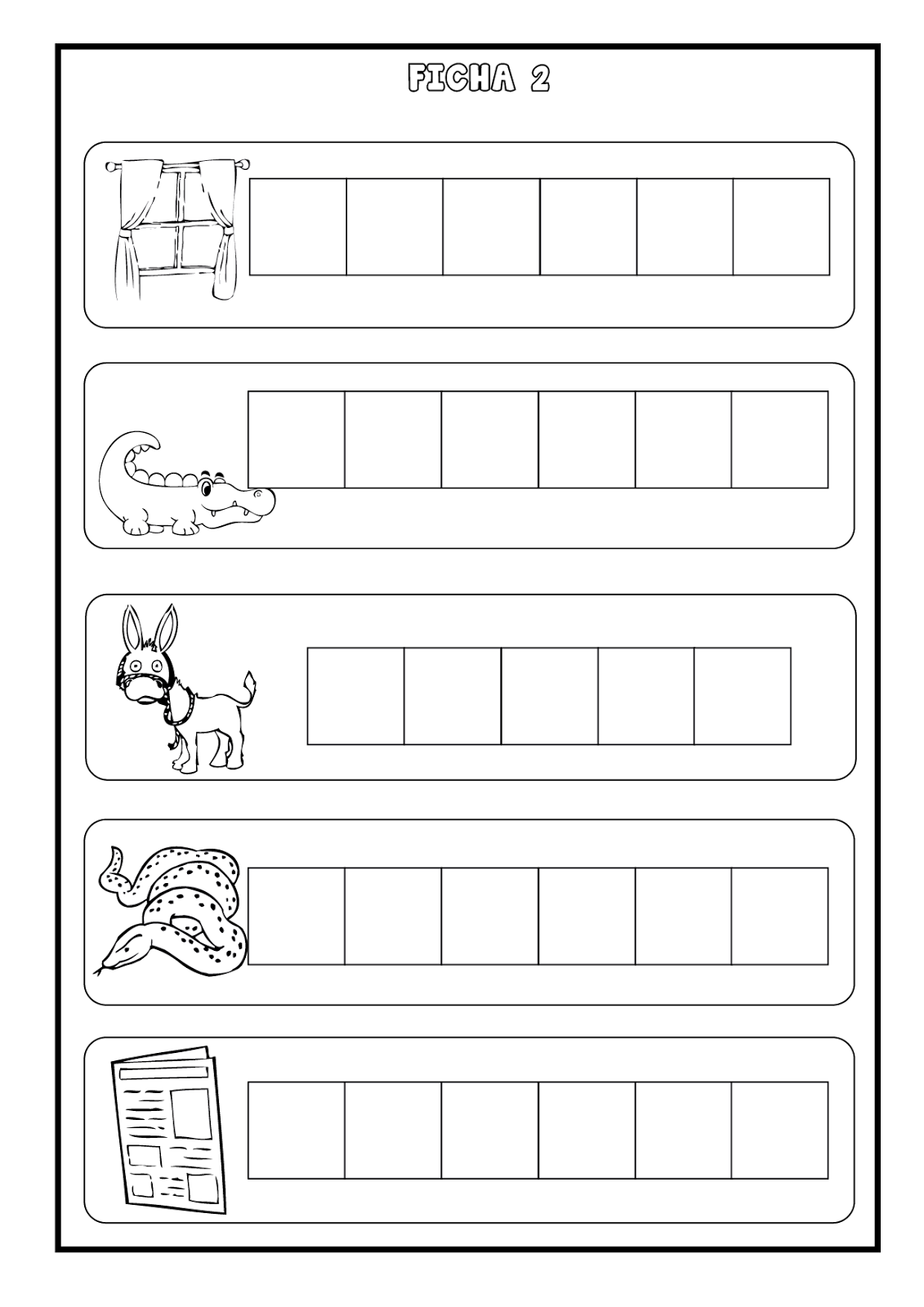 FICHA 2