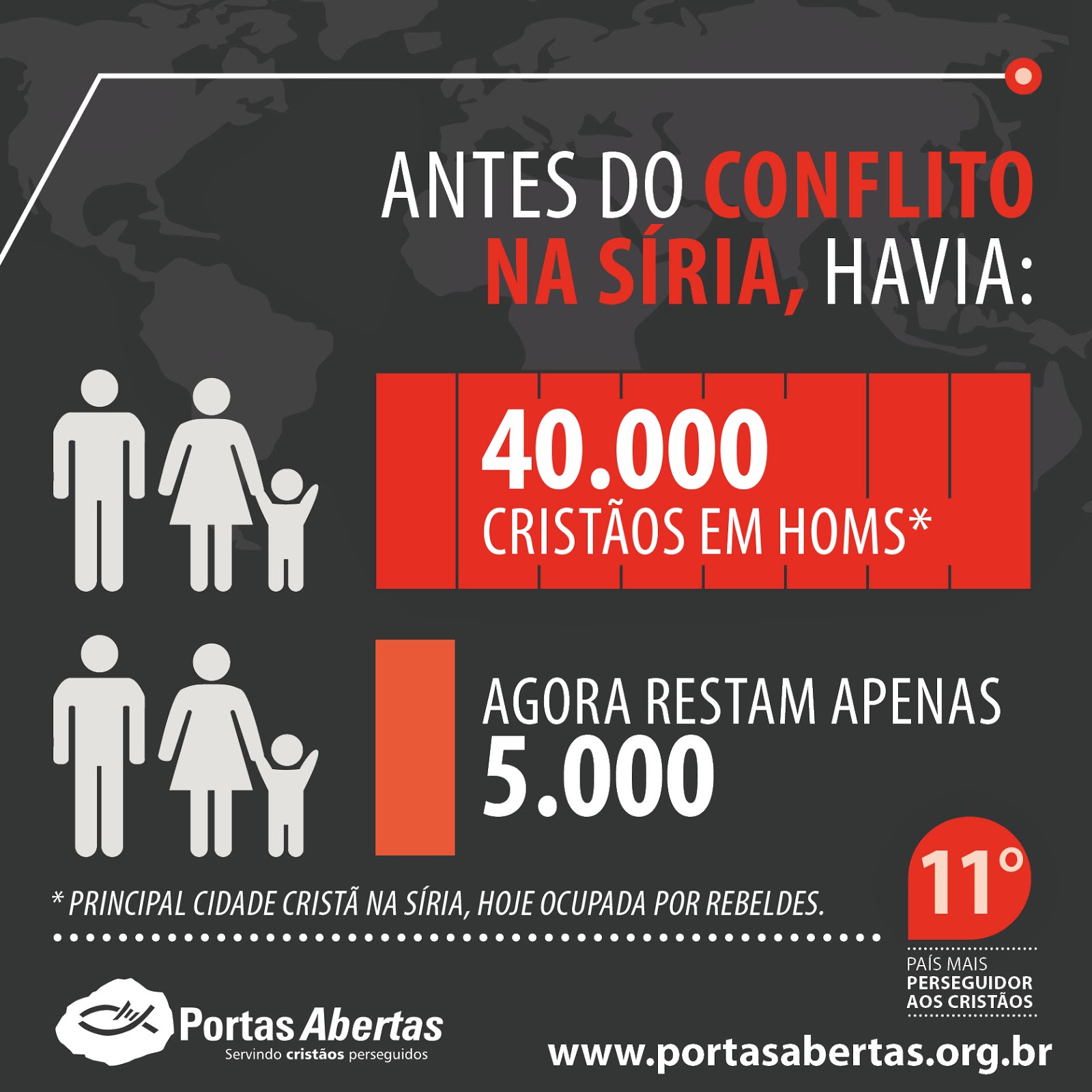 ANTES DO CONFLITO NA SÍRIA, HAVIA:

40.000
CRISTÃOS EM HOMS*

AGORA RESTAM APENAS
5.000

* PRINCIPAL CIDADE CRISTÃ NA SÍRIA, HOJE OCUPADA POR REBELDES.

11°
PAÍS MAIS
PERSEGUIDOR
AOS CRISTÃOS

Portas Abertas
Servindo cristãos perseguidos

www.portasabertas.org.br