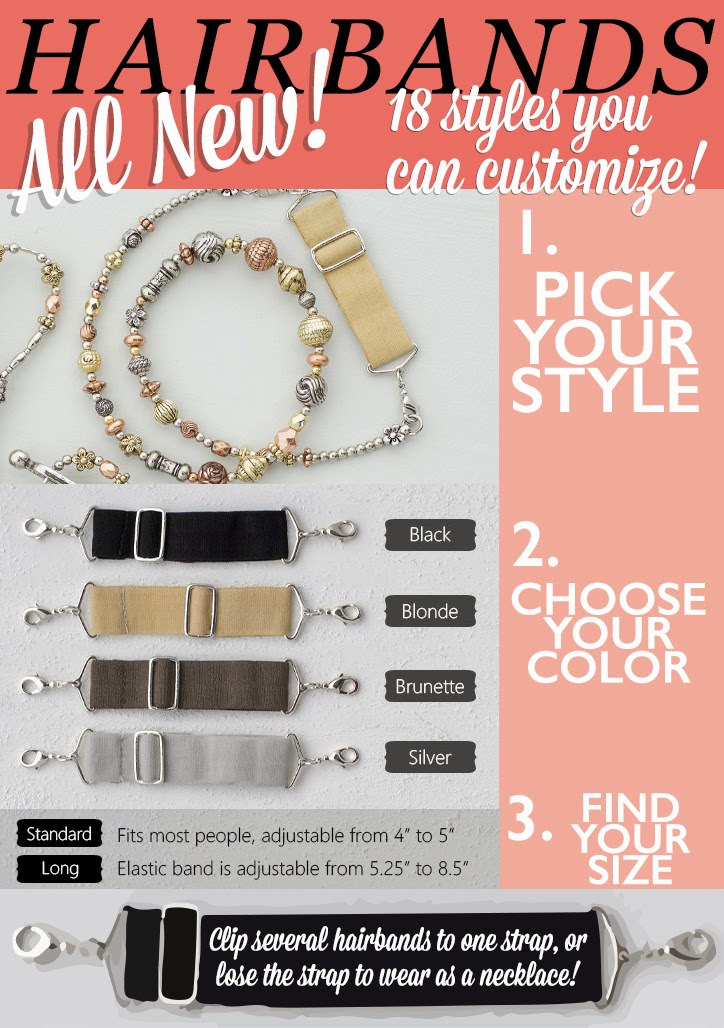 HAIRBANDS

All New!

18 styles you can customize!

1. PICK YOUR STYLE

Black

Blonde

Brunette

Silver

2. CHOOSE YOUR COLOR

Standard Fits most people, adjustable from 4" to 5"

Long Elastic band is adjustable from 5.25" to 8.5"

3. FIND YOUR SIZE

Clip several hairbands to one strap, or lose the strap to wear as a necklace!