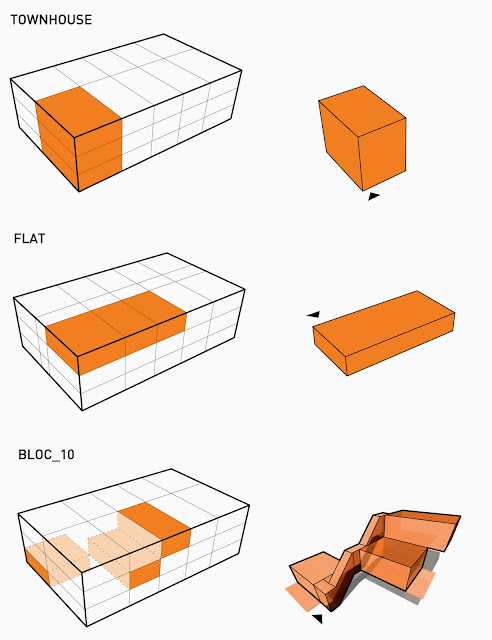 TOWNHOUSE

FLAT

BLOC_10