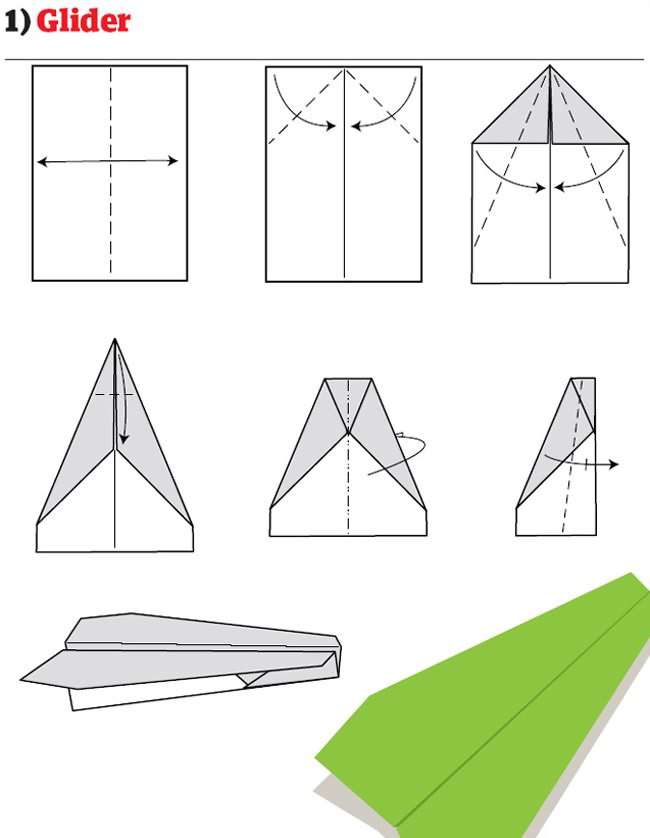 1) Glider