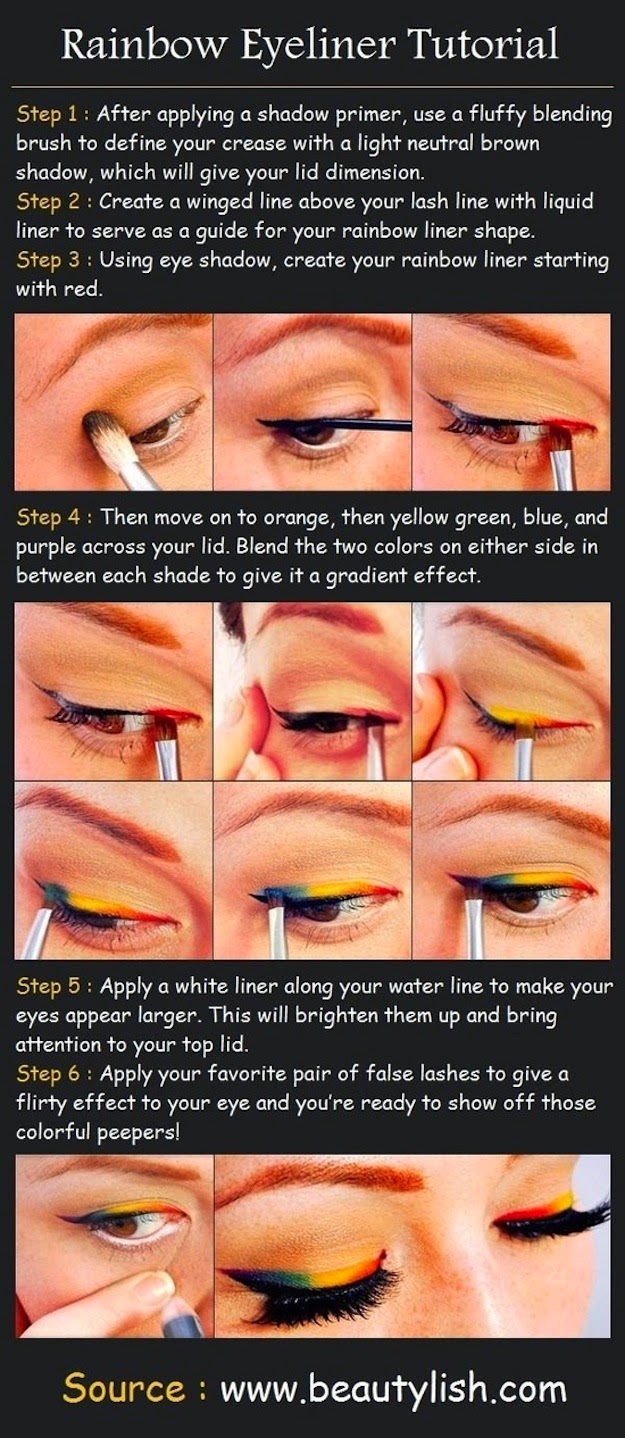 Rainbow Eyeliner Tutorial

Step 1 : After applying a shadow primer, use a fluffy blending brush to define your crease with a light neutral brown shadow, which will give your lid dimension.
Step 2 : Create a winged line above your lash line with liquid liner to serve as a guide for your rainbow liner shape.
Step 3 : Using eye shadow, create your rainbow liner starting with red.

Step 4 : Then move on to orange, then yellow green, blue, and purple across your lid. Blend the two colors on either side in between each shade to give it a gradient effect.

Step 5 : Apply a white liner along your water line to make your eyes appear larger. This will brighten them up and bring attention to your top lid.
Step 6 : Apply your favorite pair of false lashes to give a flirty effect to your eye and you're ready to show off those colorful peepers!

Source : www.beautylish.com