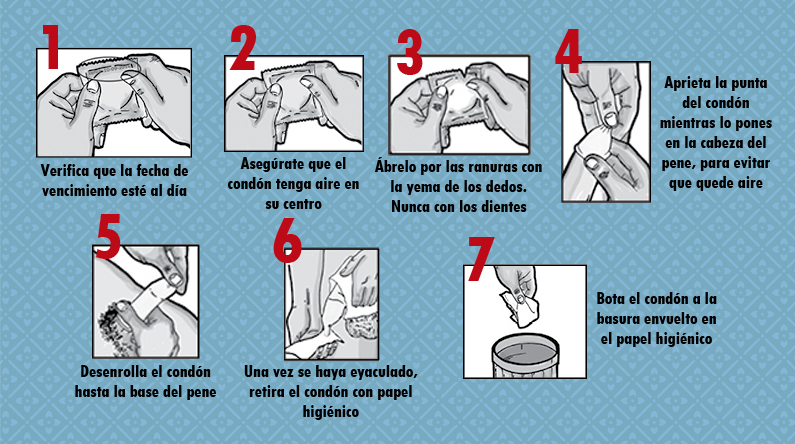 1

Verifica que la fecha de vencimiento esté al día

2

Asegúrate que el condón tenga aire en su centro

3

Ábrelo por las ranuras con la yema de los dedos. Nunca con los dientes

4

Aprieta la punta del condón mientras lo pones en la cabeza del pene, para evitar que quede aire

5

Desenrolla el condón hasta la base del pene

6

Una vez se haya eyaculado, retira el condón con papel higiénico

7

Bota el condón a la basura envuelto en el papel higiénico