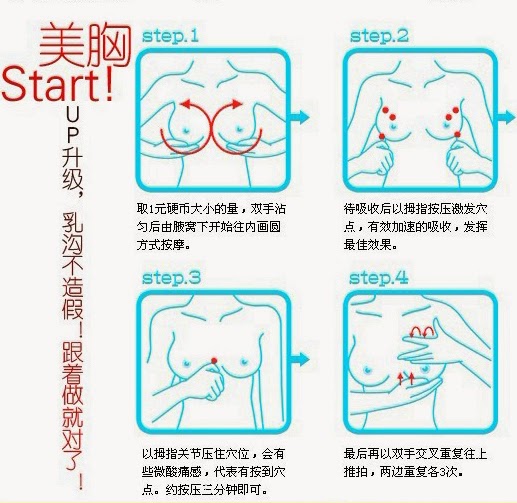 美胸
Start!

UP升级，乳沟不造假！跟着做就对了！

step.1

取1元硬币大小的量，双手沾匀后由腋窝下开始往内画圆方式按摩。

step.2

待吸收后以拇指按压激发穴点，有效加速的吸收，发挥最佳效果。

step.3

以拇指关节压住穴位，会有些微酸痛感，代表有按到穴点。约按压三分钟即可。

step.4

最后再以双手交叉重复往上推拍，两边重复各3次。