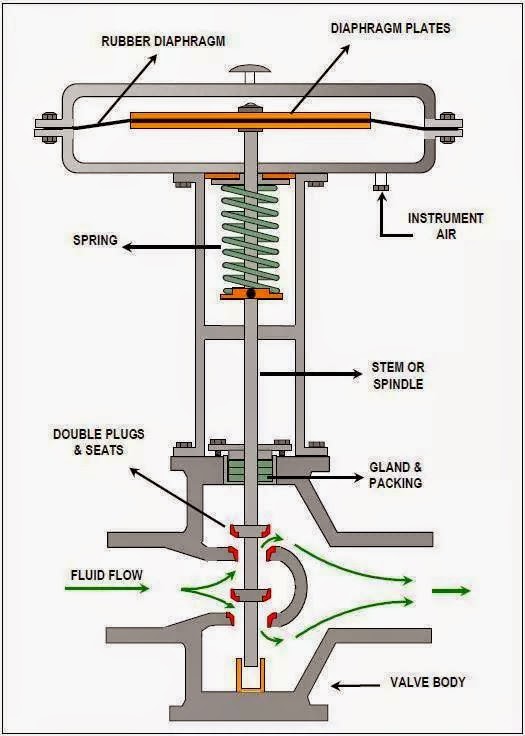 RUBBER DIAPHRAGM

DIAPHRAGM PLATES

INSTRUMENT AIR

SPRING

STEM OR SPINDLE

DOUBLE PLUGS & SEATS

GLAND & PACKING

FLUID FLOW

VALVE BODY