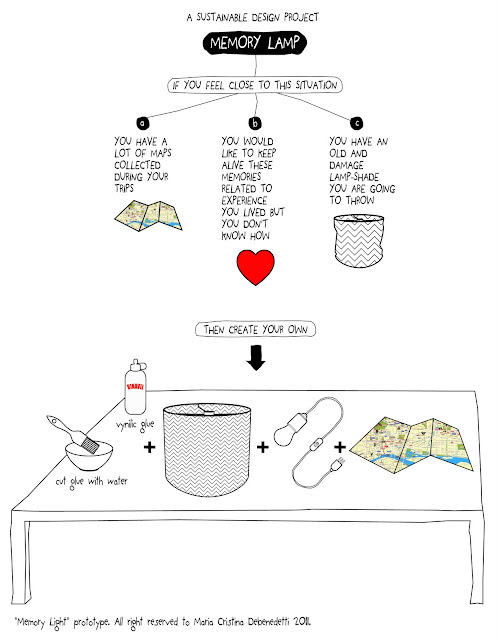 A SUSTAINABLE DESIGN PROJECT

MEMORY LAMP

IF YOU FEEL CLOSE TO THIS SITUATION

a

YOU HAVE A LOT OF MAPS COLLECTED DURING YOUR TRIPS

b

YOU WOULD LIKE TO KEEP ALIVE THESE MEMORIES RELATED TO EXPERIENCE YOU LIVED BUT YOU DON'T KNOW HOW

c

YOU HAVE AN OLD AND DAMAGE LAMP-SHADE YOU ARE GOING TO THROW

THEN CREATE YOUR OWN

vynilic glue

cut glue with water

+

+

+

"Memory Light" prototype. All right reserved to Maria Cristina Debenedetti 2011.