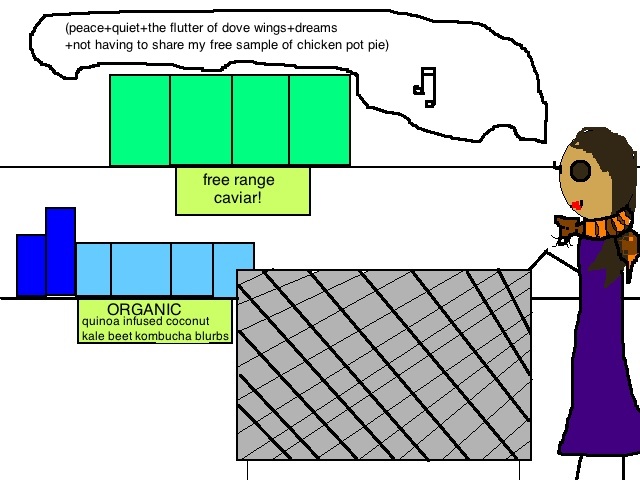 (peace+quiet+the flutter of dove wings+dreams +not having to share my free sample of chicken pot pie)

free range caviar!

ORGANIC
quinoa infused coconut kale beet kombucha blurbs