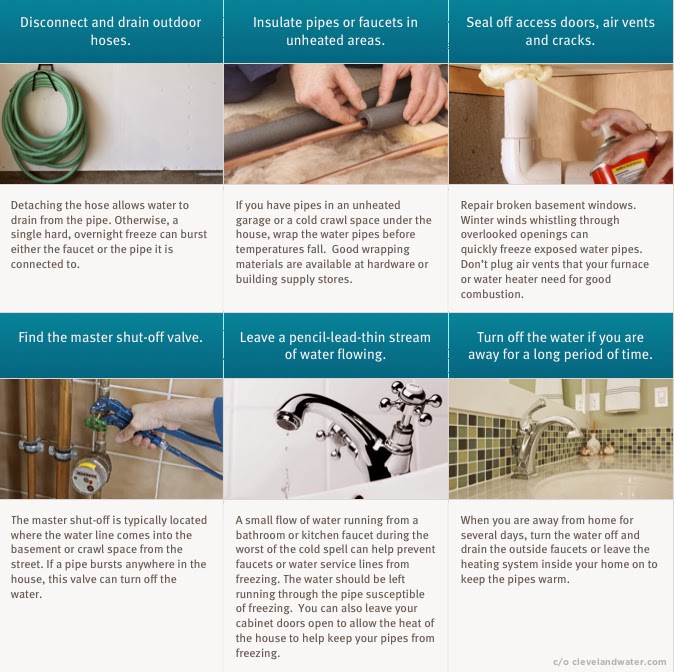 Disconnect and drain outdoor hoses.

Detaching the hose allows water to drain from the pipe. Otherwise, a single hard, overnight freeze can burst either the faucet or the pipe it is connected to.

Insulate pipes or faucets in unheated areas.

If you have pipes in an unheated garage or a cold crawl space under the house, wrap the water pipes before temperatures fall. Good wrapping materials are available at hardware or building supply stores.

Seal off access doors, air vents and cracks.

Repair broken basement windows. Winter winds whistling through overlooked openings can quickly freeze exposed water pipes. Don't plug air vents that your furnace or water heater need for good combustion.

Find the master shut-off valve.

The master shut-off is typically located where the water line comes into the basement or crawl space from the street. If a pipe bursts anywhere in the house, this valve can turn off the water.

Leave a pencil-lead-thin stream of water flowing.

A small flow of water running from a bathroom or kitchen faucet during the worst of the cold spell can help prevent faucets or water service lines from freezing. The water should be left running through the pipe susceptible of freezing. You can also leave your cabinet doors open to allow the heat of the house to help keep your pipes from freezing.

Turn off the water if you are away for a long period of time.

When you are away from home for several days, turn the water off and drain the outside faucets or leave the heating system inside your home on to keep the pipes warm.

c/o clevelandwater.com