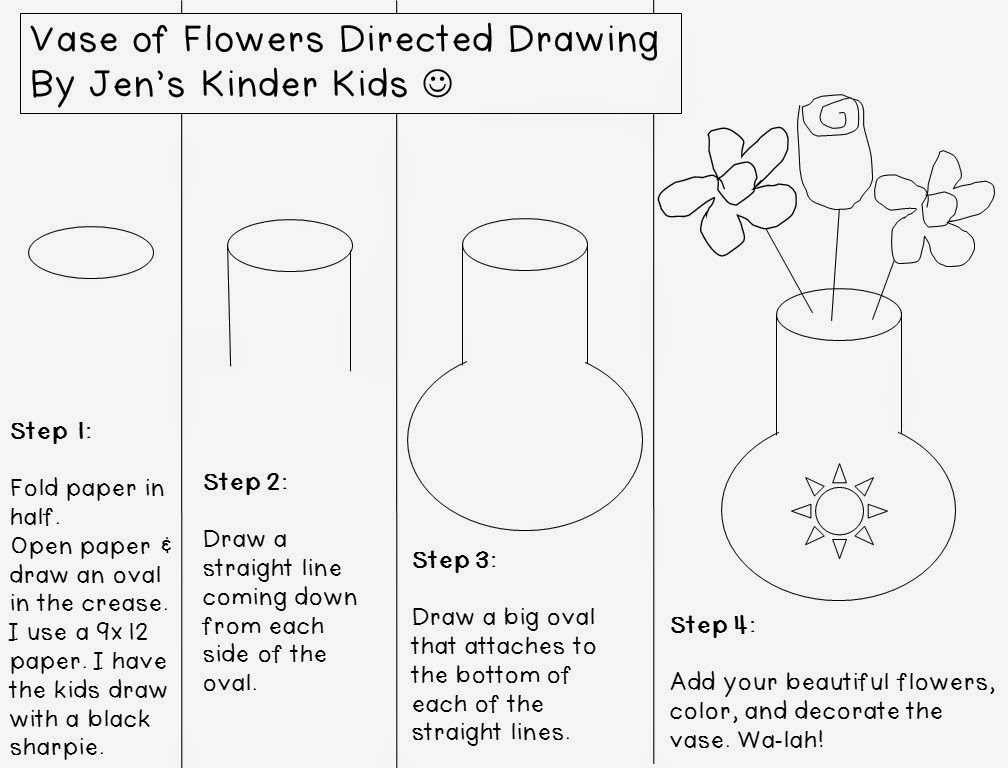 Vase of Flowers Directed Drawing
By Jen's Kinder Kids ☺

Step 1:

Fold paper in half.
Open paper & draw an oval in the crease. I use a 9x12 paper. I have the kids draw with a black sharpie.

Step 2:

Draw a straight line coming down from each side of the oval.

Step 3:

Draw a big oval that attaches to the bottom of each of the straight lines.

Step 4:

Add your beautiful flowers, color, and decorate the vase. Wa-lah!