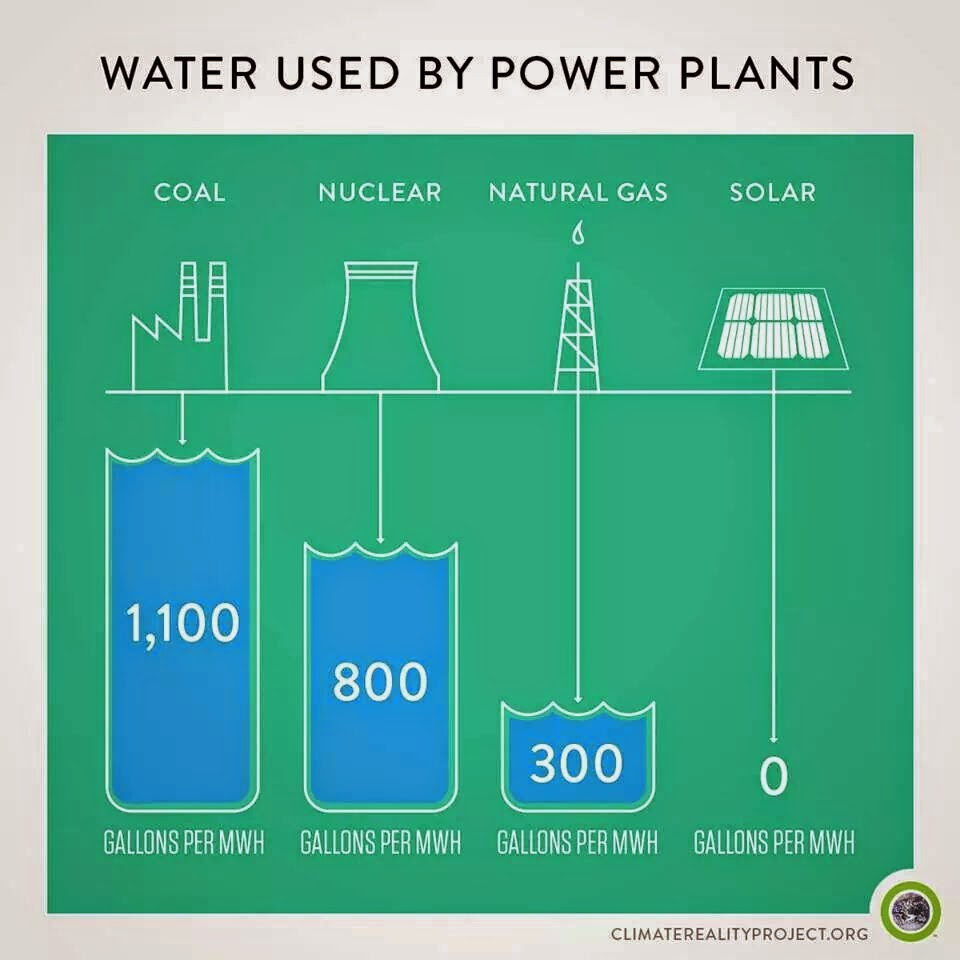 WATER USED BY POWER PLANTS

COAL

NUCLEAR

NATURAL GAS

SOLAR

1,100

GALLONS PER MWH

800

GALLONS PER MWH

300

GALLONS PER MWH

0

GALLONS PER MWH

CLIMATEREALITYPROJECT.ORG