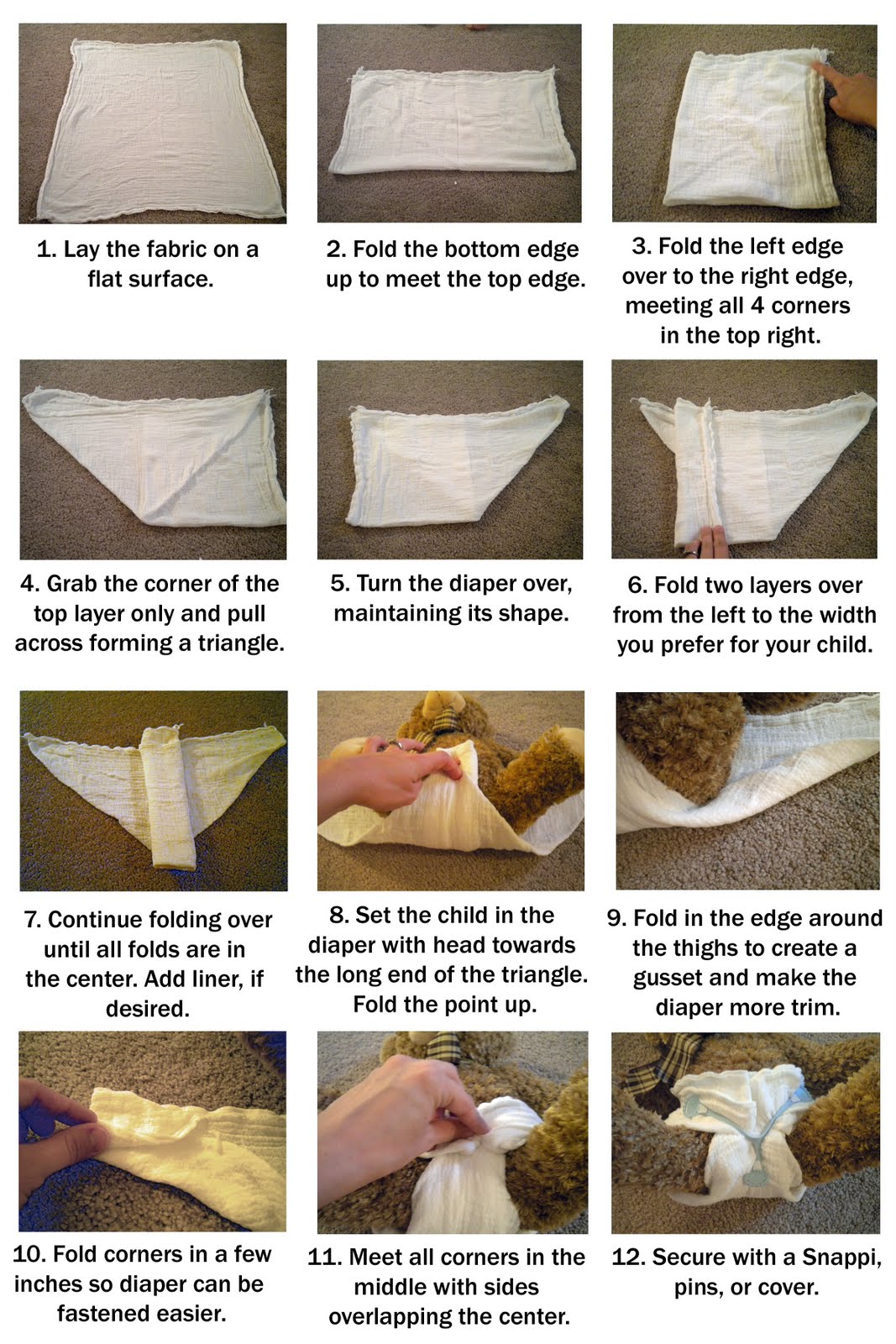 1. Lay the fabric on a flat surface.

2. Fold the bottom edge up to meet the top edge.

3. Fold the left edge over to the right edge, meeting all 4 corners in the top right.

4. Grab the corner of the top layer only and pull across forming a triangle.

5. Turn the diaper over, maintaining its shape.

6. Fold two layers over from the left to the width you prefer for your child.

7. Continue folding over until all folds are in the center. Add liner, if desired.

8. Set the child in the diaper with head towards the long end of the triangle. Fold the point up.

9. Fold in the edge around the thighs to create a gusset and make the diaper more trim.

10. Fold corners in a few inches so diaper can be fastened easier.

11. Meet all corners in the middle with sides overlapping the center.

12. Secure with a Snappi, pins, or cover.