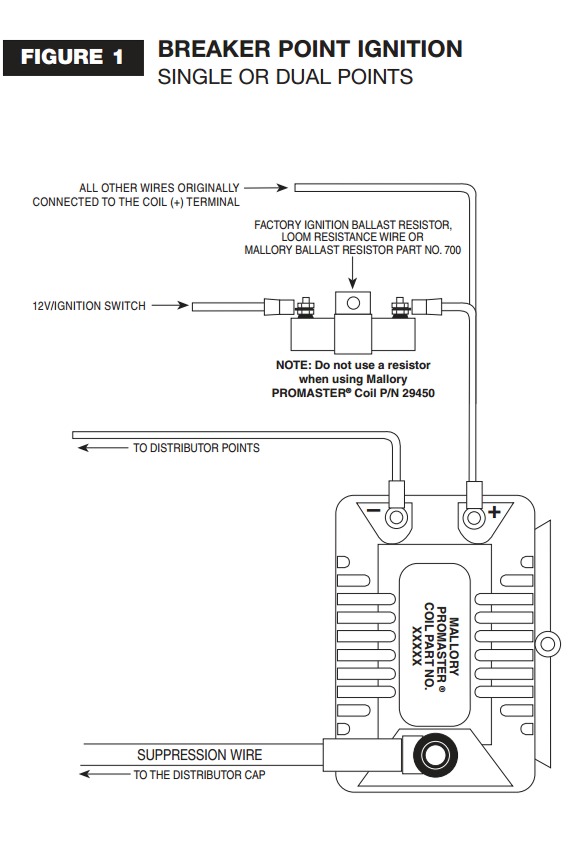 FIGURE 1

BREAKER POINT IGNITION
SINGLE OR DUAL POINTS

ALL OTHER WIRES ORIGINALLY CONNECTED TO THE COIL (+) TERMINAL

FACTORY IGNITION BALLAST RESISTOR, LOOM RESISTANCE WIRE OR MALLORY BALLAST RESISTOR PART NO. 700

12V/IGNITION SWITCH

NOTE: Do not use a resistor when using Mallory PROMASTER® Coil P/N 29450

TO DISTRIBUTOR POINTS

−

+

MALLORY
PROMASTER®
COIL PART NO.
XXXXX

SUPPRESSION WIRE

TO THE DISTRIBUTOR CAP