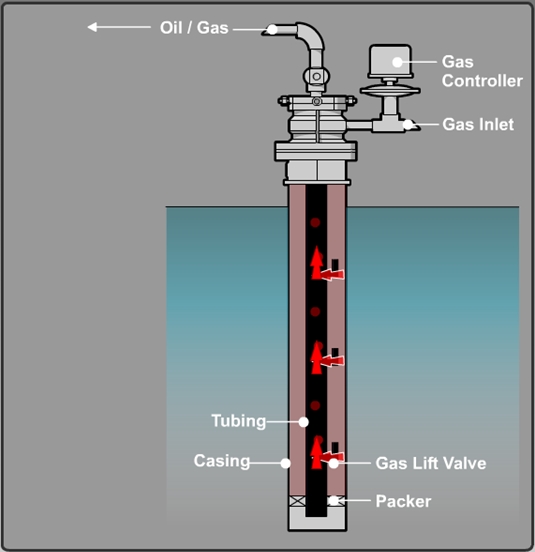 Oil / Gas

Gas Controller

Gas Inlet

Tubing

Casing

Gas Lift Valve

Packer