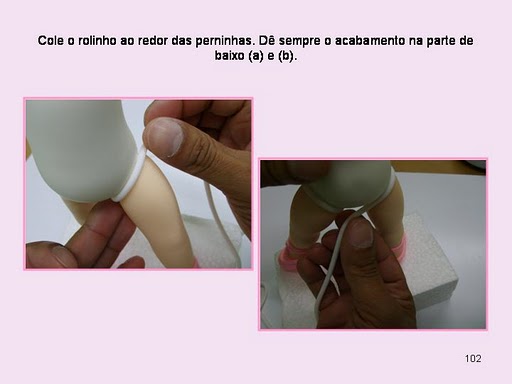 Cole o rolinho ao redor das perninhas. Dê sempre o acabamento na parte de baixo (a) e (b).

102