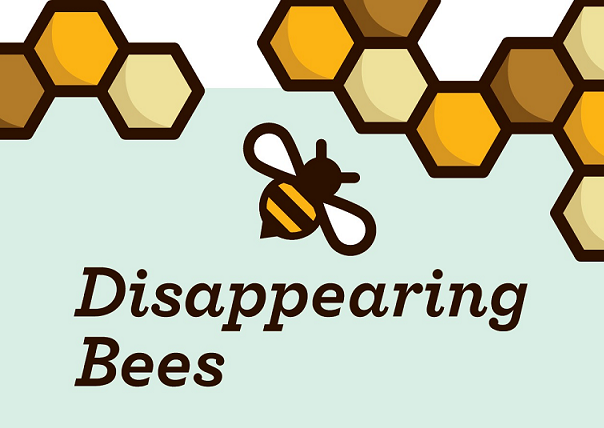 Disappearing Bees