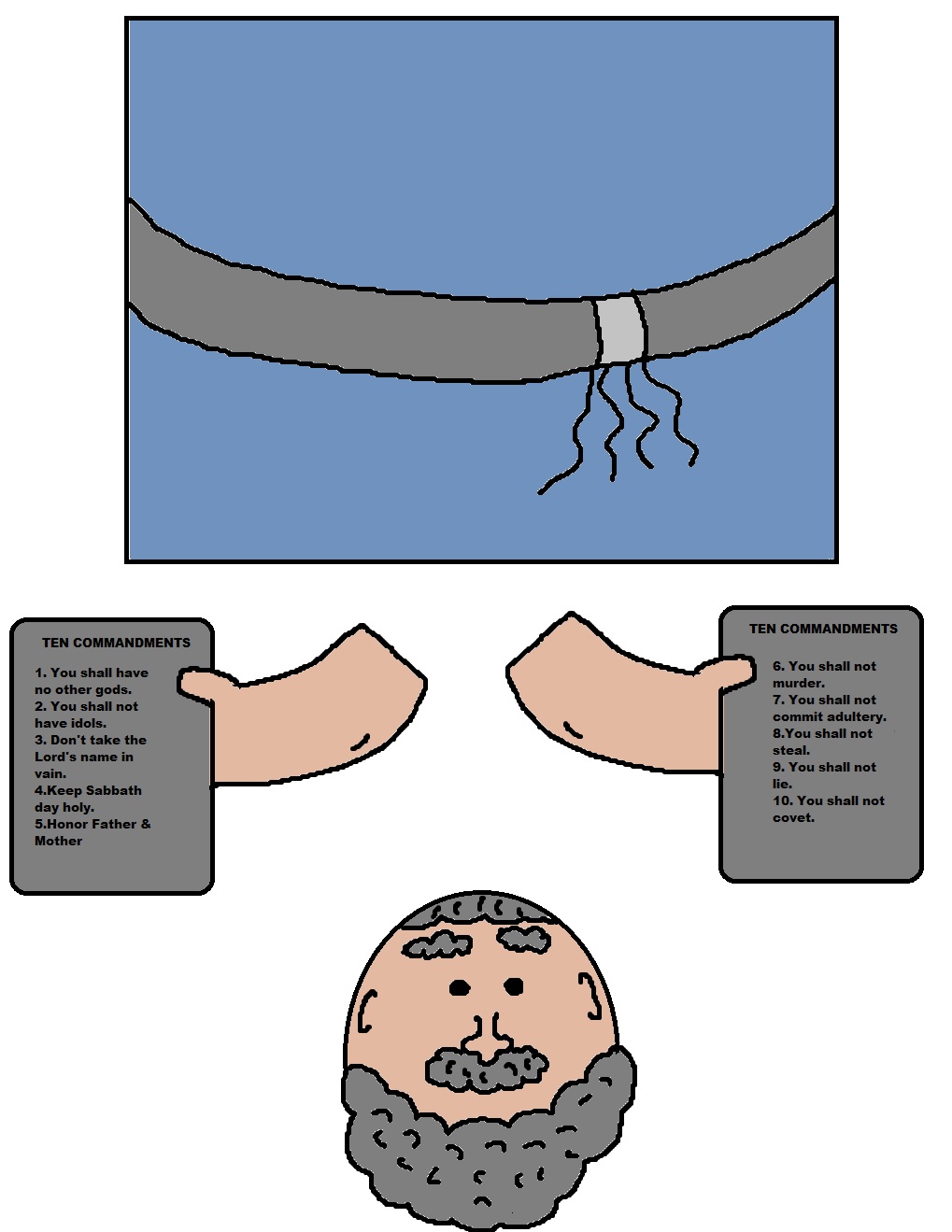 TEN COMMANDMENTS

1. You shall have no other gods.
2. You shall not have idols.
3. Don't take the Lord's name in vain.
4.Keep Sabbath day holy.
5.Honor Father & Mother

TEN COMMANDMENTS

6. You shall not murder.
7. You shall not commit adultery.
8.You shall not steal.
9. You shall not lie.
10. You shall not covet.