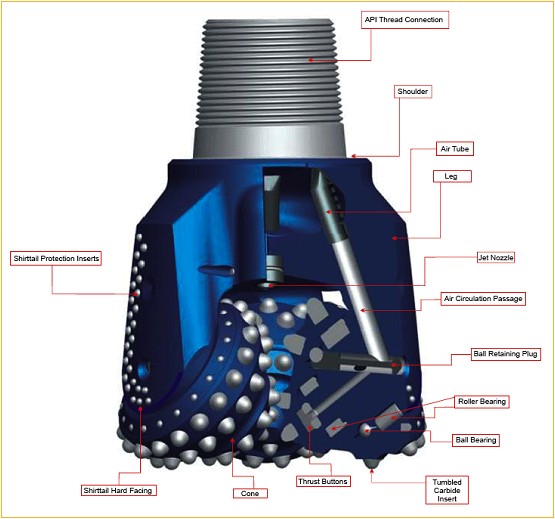 API Thread Connection

Shoulder

Air Tube

Leg

Shirttail Protection Inserts

Jet Nozzle

Air Circulation Passage

Ball Retaining Plug

Roller Bearing

Ball Bearing

Shirttail Hard Facing

Cone

Thrust Buttons

Tumbled Carbide Insert