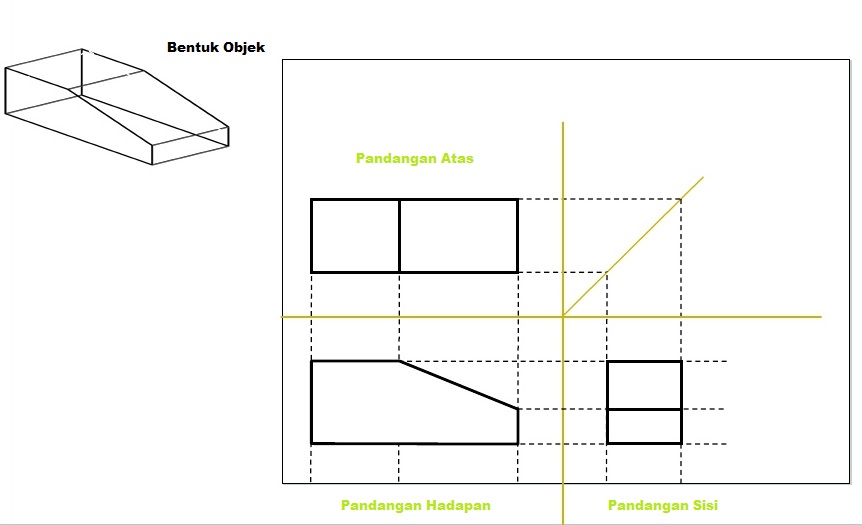 Bentuk Objek

Pandangan Atas

Pandangan Hadapan

Pandangan Sisi