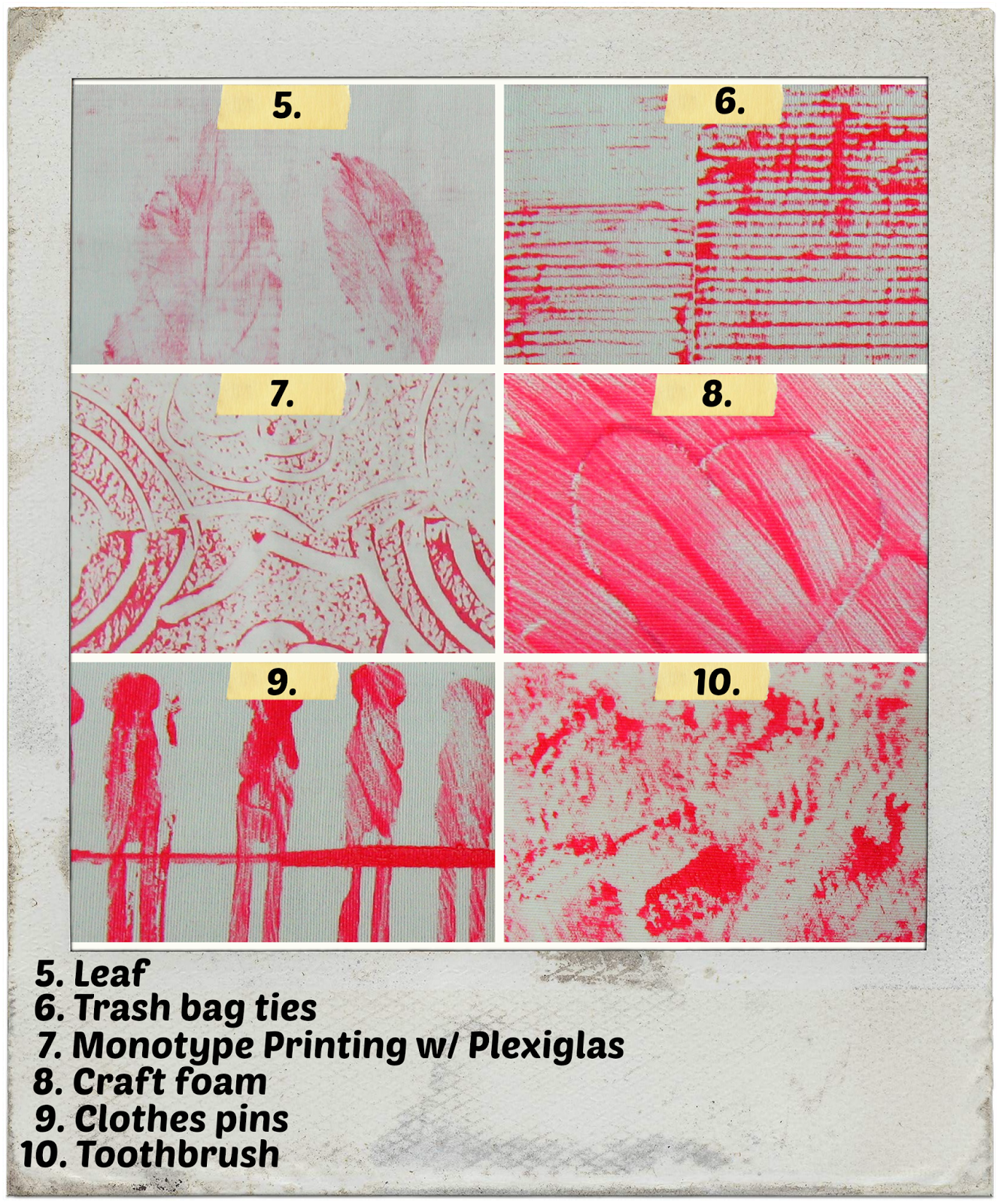 5.

6.

7.

8.

9.

10.

5. Leaf
6. Trash bag ties
7. Monotype Printing w/ Plexiglas
8. Craft foam
9. Clothes pins
10. Toothbrush