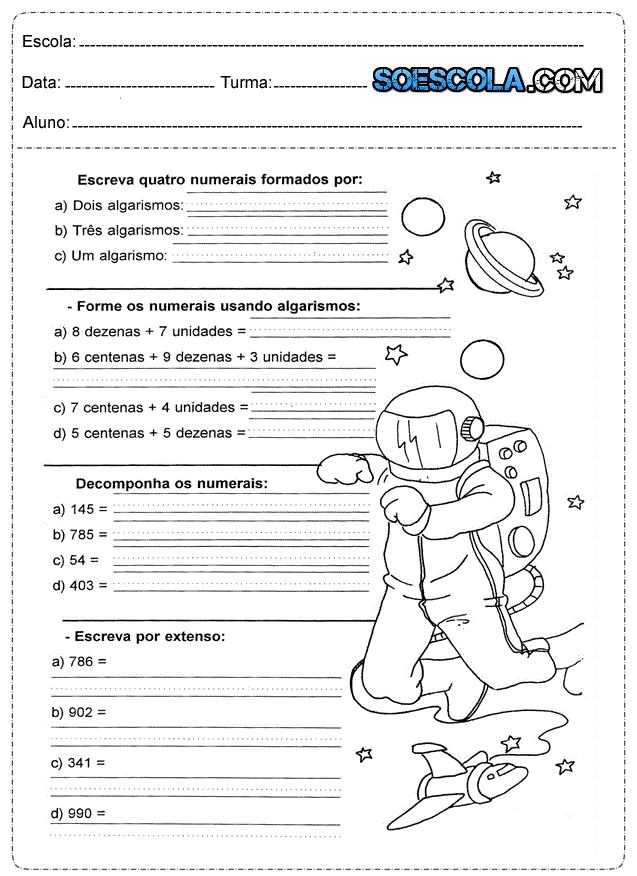 Escola:

Data: Turma:

SOESCOLA.COM

Aluno:

Escreva quatro numerais formados por:

a) Dois algarismos:

b) Três algarismos:

c) Um algarismo:

- Forme os numerais usando algarismos:

a) 8 dezenas + 7 unidades =

b) 6 centenas + 9 dezenas + 3 unidades =

c) 7 centenas + 4 unidades =

d) 5 centenas + 5 dezenas =

Decomponha os numerais:

a) 145 =

b) 785 =

c) 54 =

d) 403 =

- Escreva por extenso:

a) 786 =

b) 902 =

c) 341 =

d) 990 =