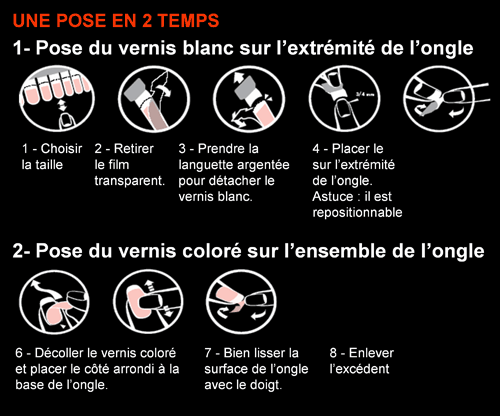 UNE POSE EN 2 TEMPS

1- Pose du vernis blanc sur l'extrémité de l'ongle

3/4 mm

1 - Choisir la taille

2 - Retirer le film transparent.

3 - Prendre la languette argentée pour détacher le vernis blanc.

4 - Placer le sur l'extrémité de l'ongle. Astuce : il est repositionnable

2- Pose du vernis coloré sur l'ensemble de l'ongle

6 - Décoller le vernis coloré et placer le côté arrondi à la base de l'ongle.

7 - Bien lisser la surface de l'ongle avec le doigt.

8 - Enlever l'excédent