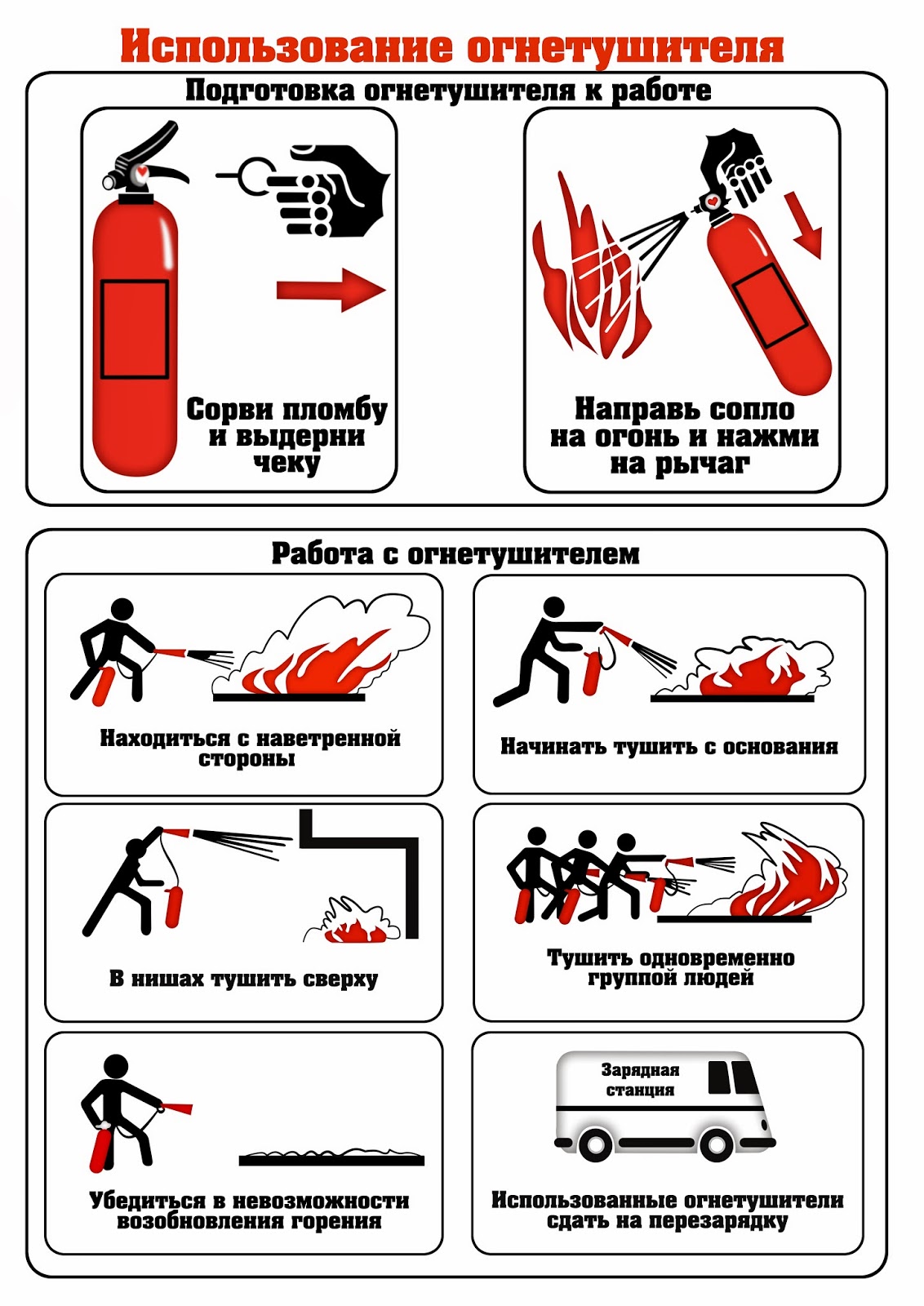 Использование огнетушителя

Подготовка огнетушителя к работе

Сорви пломбу и выдерни чеку

Направь сопло на огонь и нажми на рычаг

Работа с огнетушителем

Находиться с наветренной стороны

Начинать тушить с основания

В нишах тушить сверху

Тушить одновременно группой людей

Убедиться в невозможности возобновления горения

Зарядная станция

Использованные огнетушители сдать на перезарядку