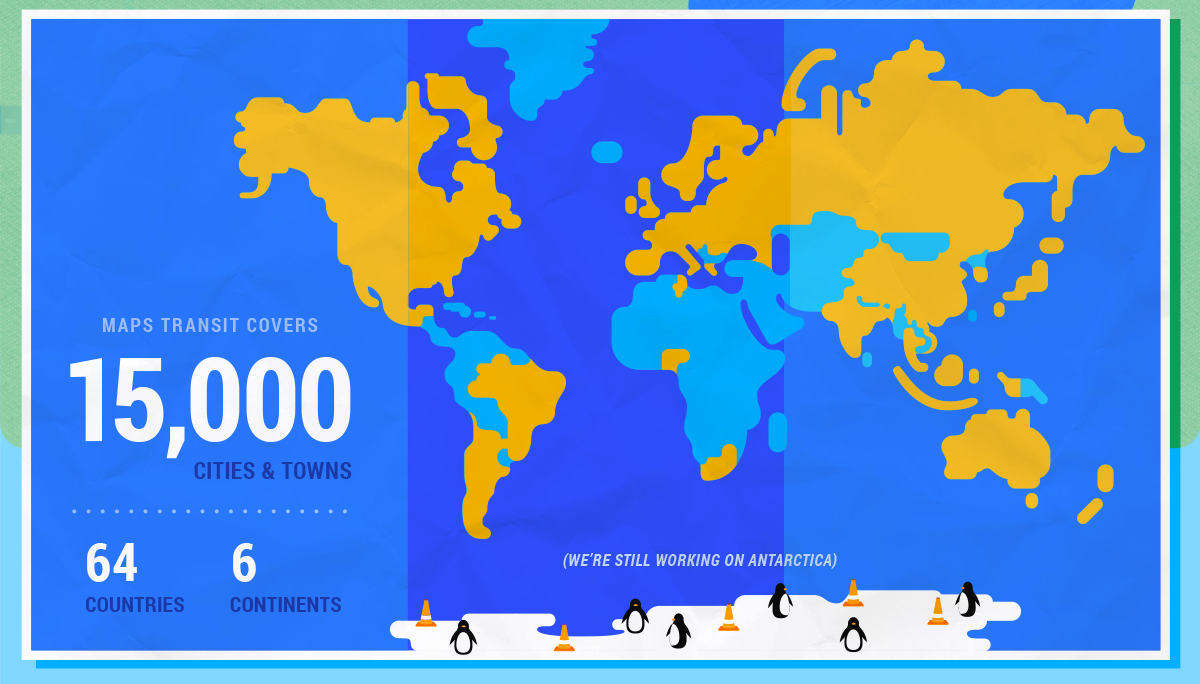 MAPS TRANSIT COVERS

15,000

CITIES & TOWNS

64
COUNTRIES

6
CONTINENTS

(WE'RE STILL WORKING ON ANTARCTICA)