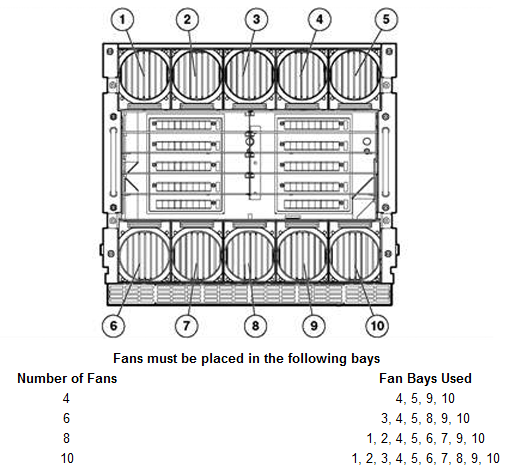 1 2 3 4 5

6 7 8 9 10

Fans must be placed in the following bays

| Number of Fans | Fan Bays Used |
|---|---|
| 4 | 4, 5, 9, 10 |
| 6 | 3, 4, 5, 8, 9, 10 |
| 8 | 1, 2, 4, 5, 6, 7, 9, 10 |
| 10 | 1, 2, 3, 4, 5, 6, 7, 8, 9, 10 |