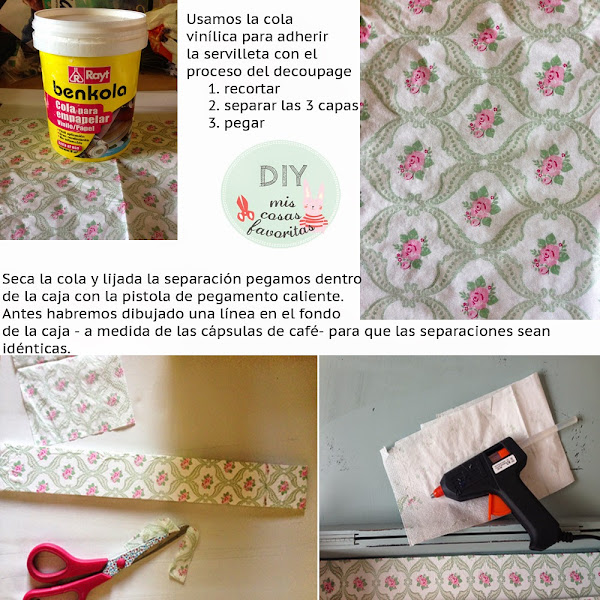 Rayt
benkola
Cola para empapelar
Vinilo/Papel

Usamos la cola vinílica para adherir la servilleta con el proceso del decoupage
1. recortar
2. separar las 3 capas
3. pegar

DIY
mis cosas favoritas

Seca la cola y lijada la separación pegamos dentro de la caja con la pistola de pegamento caliente.
Antes habremos dibujado una línea en el fondo de la caja - a medida de las cápsulas de café- para que las separaciones sean idénticas.