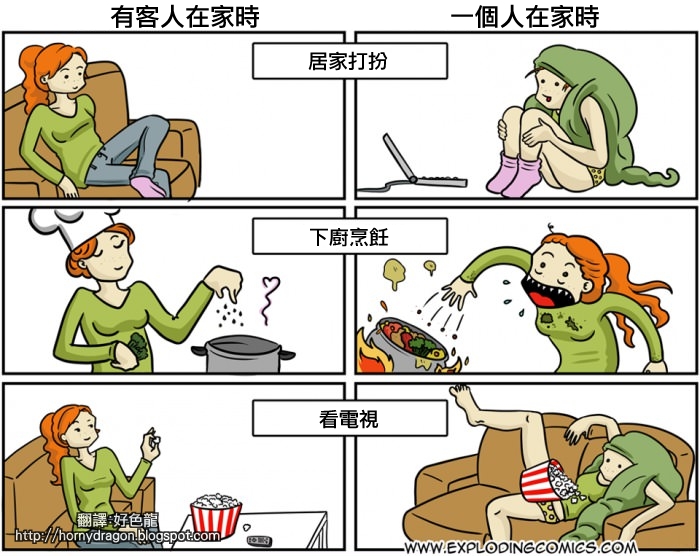 有客人在家時

一個人在家時

居家打扮

下廚烹飪

看電視

翻譯:好色龍
http://hornydragon.blogspot.com

WWW.EXPLODINGCOMICS.COM