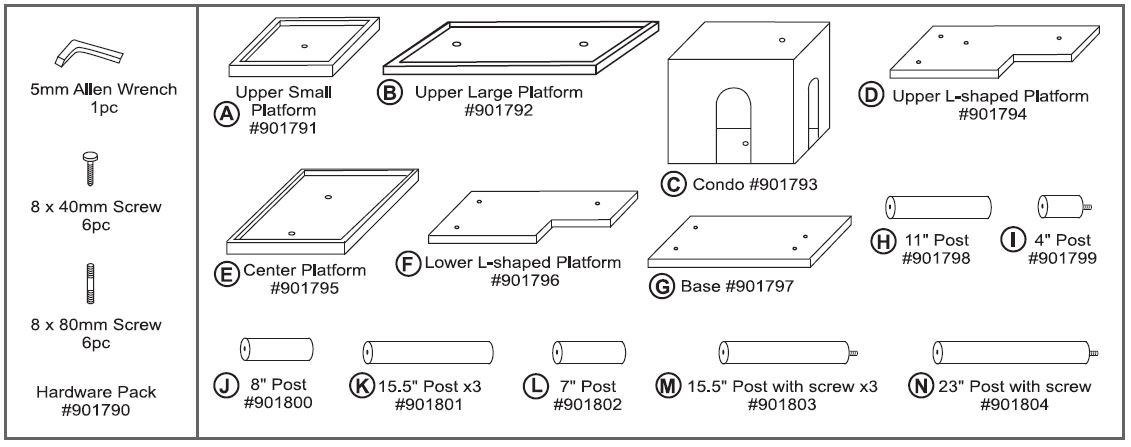 5mm Allen Wrench
1pc

8 x 40mm Screw
6pc

8 x 80mm Screw
6pc

Hardware Pack
#901790

A Upper Small Platform
#901791

B Upper Large Platform
#901792

C Condo #901793

D Upper L-shaped Platform
#901794

E Center Platform
#901795

F Lower L-shaped Platform
#901796

G Base #901797

H 11" Post
#901798

I 4" Post
#901799

J 8" Post
#901800

K 15.5" Post x3
#901801

L 7" Post
#901802

M 15.5" Post with screw x3
#901803

N 23" Post with screw
#901804