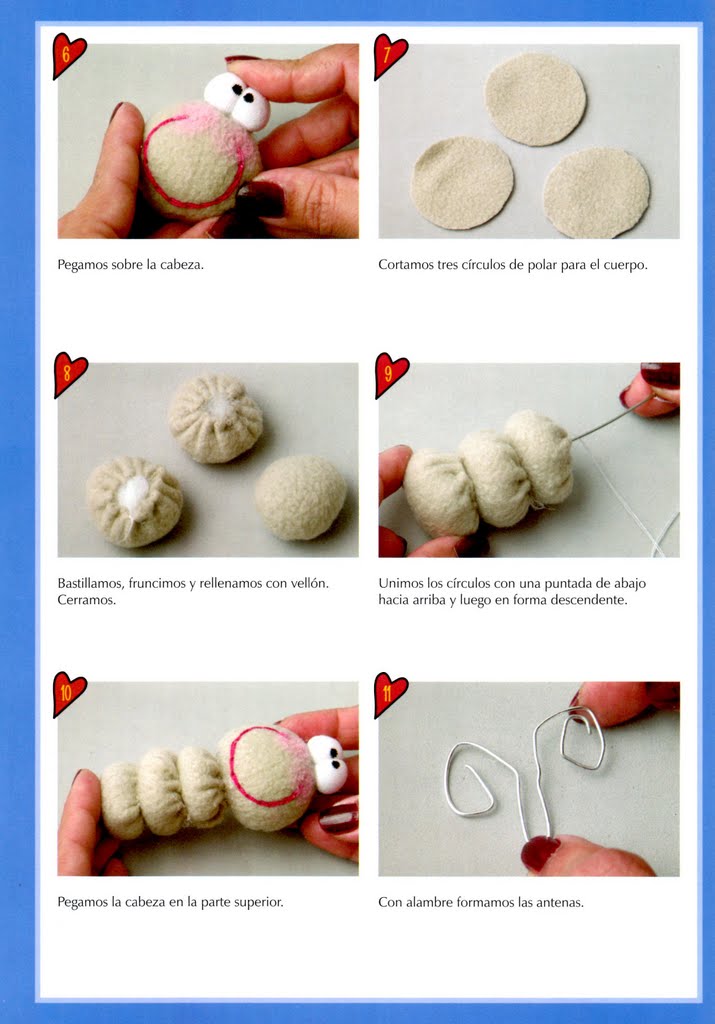 6

Pegamos sobre la cabeza.

7

Cortamos tres círculos de polar para el cuerpo.

8

Bastillamos, fruncimos y rellenamos con vellón. Cerramos.

9

Unimos los círculos con una puntada de abajo hacia arriba y luego en forma descendente.

10

Pegamos la cabeza en la parte superior.

11

Con alambre formamos las antenas.