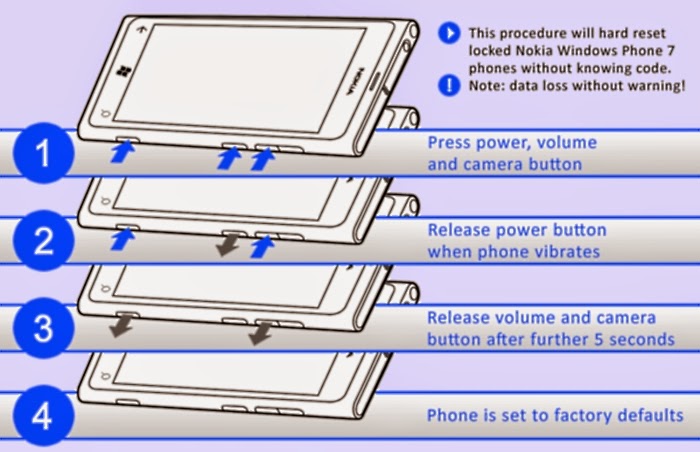 NOKIA

This procedure will hard reset locked Nokia Windows Phone 7 phones without knowing code.

Note: data loss without warning!

1

Press power, volume and camera button

2

Release power button when phone vibrates

3

Release volume and camera button after further 5 seconds

4

Phone is set to factory defaults