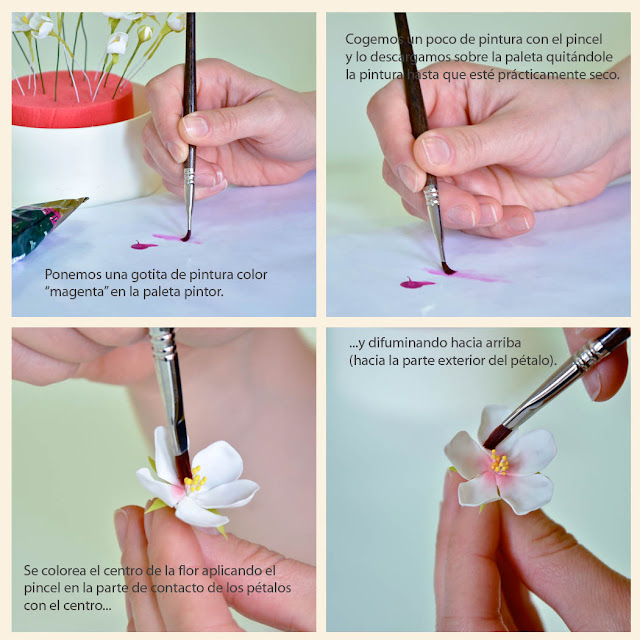 Ponemos una gotita de pintura color "magenta" en la paleta pintor.

Cogemos un poco de pintura con el pincel y lo descargamos sobre la paleta quitándole la pintura hasta que esté prácticamente seco.

Se colorea el centro de la flor aplicando el pincel en la parte de contacto de los pétalos con el centro...

...y difuminando hacia arriba (hacia la parte exterior del pétalo).