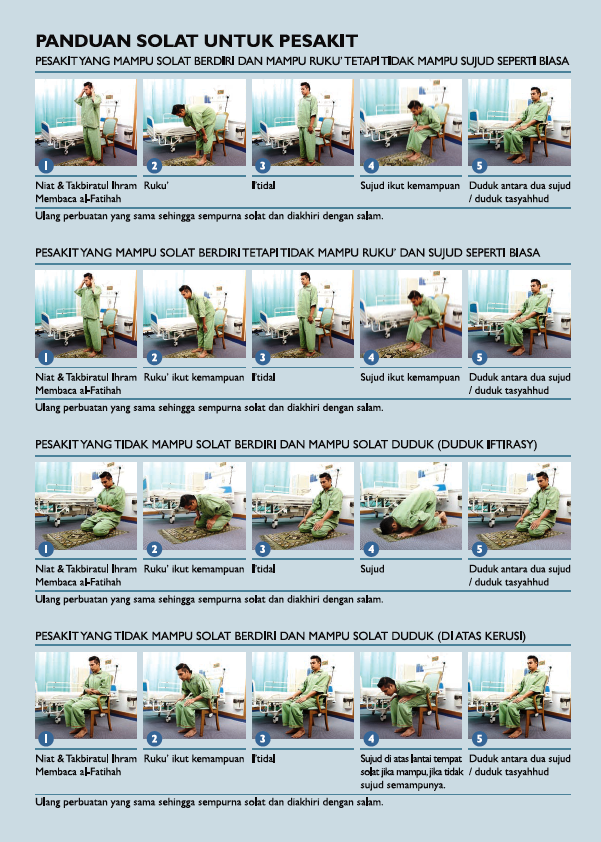 PANDUAN SOLAT UNTUK PESAKIT

PESAKIT YANG MAMPU SOLAT BERDIRI DAN MAMPU RUKU' TETAPI TIDAK MAMPU SUJUD SEPERTI BIASA

1 Niat & Takbiratul Ihram Membaca al-Fatihah
2 Ruku'
3 I'tidal
4 Sujud ikut kemampuan
5 Duduk antara dua sujud / duduk tasyahhud

Ulang perbuatan yang sama sehingga sempurna solat dan diakhiri dengan salam.

PESAKIT YANG MAMPU SOLAT BERDIRI TETAPI TIDAK MAMPU RUKU' DAN SUJUD SEPERTI BIASA

1 Niat & Takbiratul Ihram Membaca al-Fatihah
2 Ruku' ikut kemampuan
3 I'tidal
4 Sujud ikut kemampuan
5 Duduk antara dua sujud / duduk tasyahhud

Ulang perbuatan yang sama sehingga sempurna solat dan diakhiri dengan salam.

PESAKIT YANG TIDAK MAMPU SOLAT BERDIRI DAN MAMPU SOLAT DUDUK (DUDUK IFTIRASY)

1 Niat & Takbiratul Ihram Membaca al-Fatihah
2 Ruku' ikut kemampuan
3 I'tidal
4 Sujud
5 Duduk antara dua sujud / duduk tasyahhud

Ulang perbuatan yang sama sehingga sempurna solat dan diakhiri dengan salam.

PESAKIT YANG TIDAK MAMPU SOLAT BERDIRI DAN MAMPU SOLAT DUDUK (DI ATAS KERUSI)

1 Niat & Takbiratul Ihram Membaca al-Fatihah
2 Ruku' ikut kemampuan
3 I'tidal
4 Sujud di atas lantai tempat solat jika mampu, jika tidak sujud semampunya.
5 Duduk antara dua sujud / duduk tasyahhud

Ulang perbuatan yang sama sehingga sempurna solat dan diakhiri dengan salam.