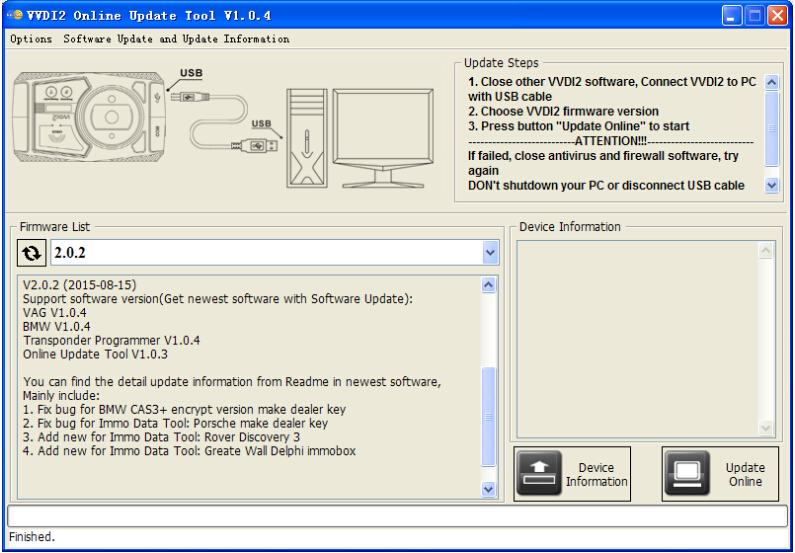 VVDI2 Online Update Tool V1.0.4

Options Software Update and Update Information

USB

USB

Update Steps

1. Close other VVDI2 software, Connect VVDI2 to PC with USB cable
2. Choose VVDI2 firmware version
3. Press button "Update Online" to start
---------------------------ATTENTION!!!---------------------------
If failed, close antivirus and firewall software, try again
DON't shutdown your PC or disconnect USB cable

Firmware List

2.0.2

V2.0.2 (2015-08-15)
Support software version(Get newest software with Software Update):
VAG V1.0.4
BMW V1.0.4
Transponder Programmer V1.0.4
Online Update Tool V1.0.3

You can find the detail update information from Readme in newest software,
Mainly include:
1. Fix bug for BMW CAS3+ encrypt version make dealer key
2. Fix bug for Immo Data Tool: Porsche make dealer key
3. Add new for Immo Data Tool: Rover Discovery 3
4. Add new for Immo Data Tool: Greate Wall Delphi immobox

Device Information

Device Information

Update Online

Finished.