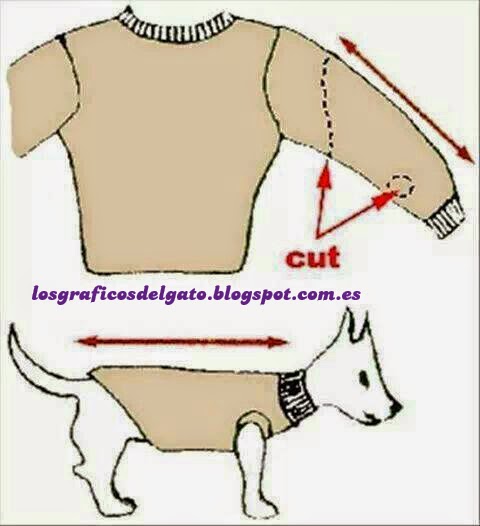 cut

losgraficosdelgato.blogspot.com.es